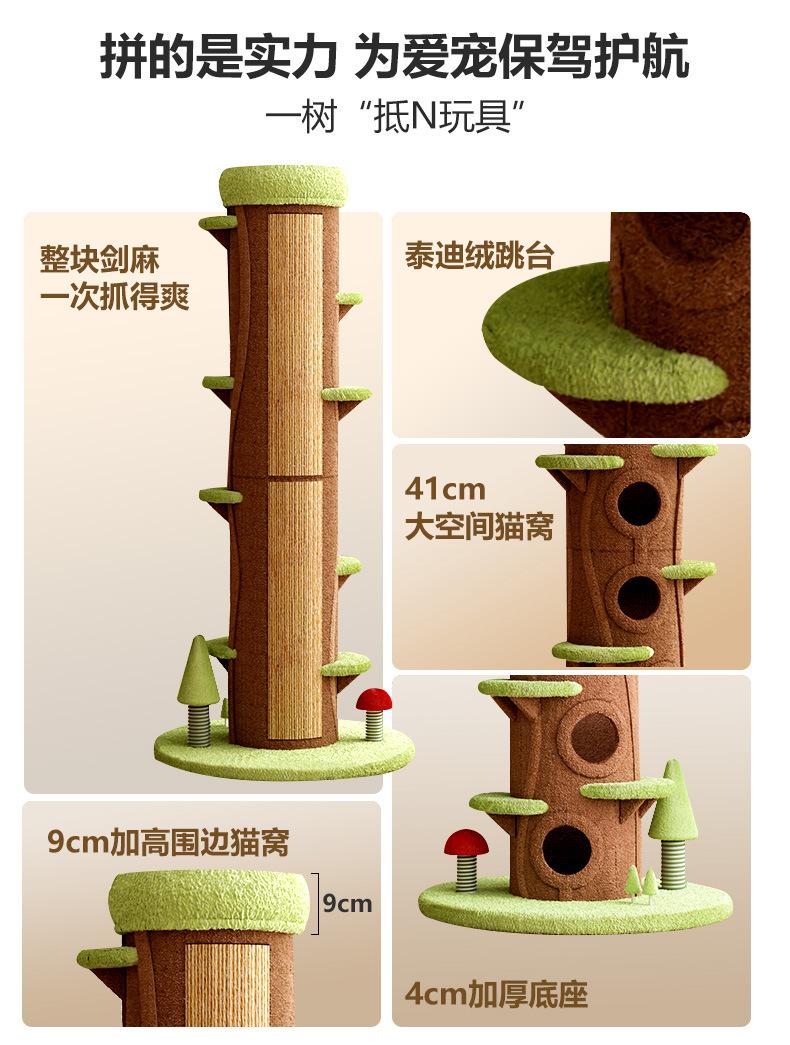 拼的是实力 为爱宠保驾护航

一树“抵N玩具”

整块剑麻
一次抓得爽

泰迪绒跳台

41cm
大空间猫窝

9cm加高围边猫窝

9cm

4cm加厚底座