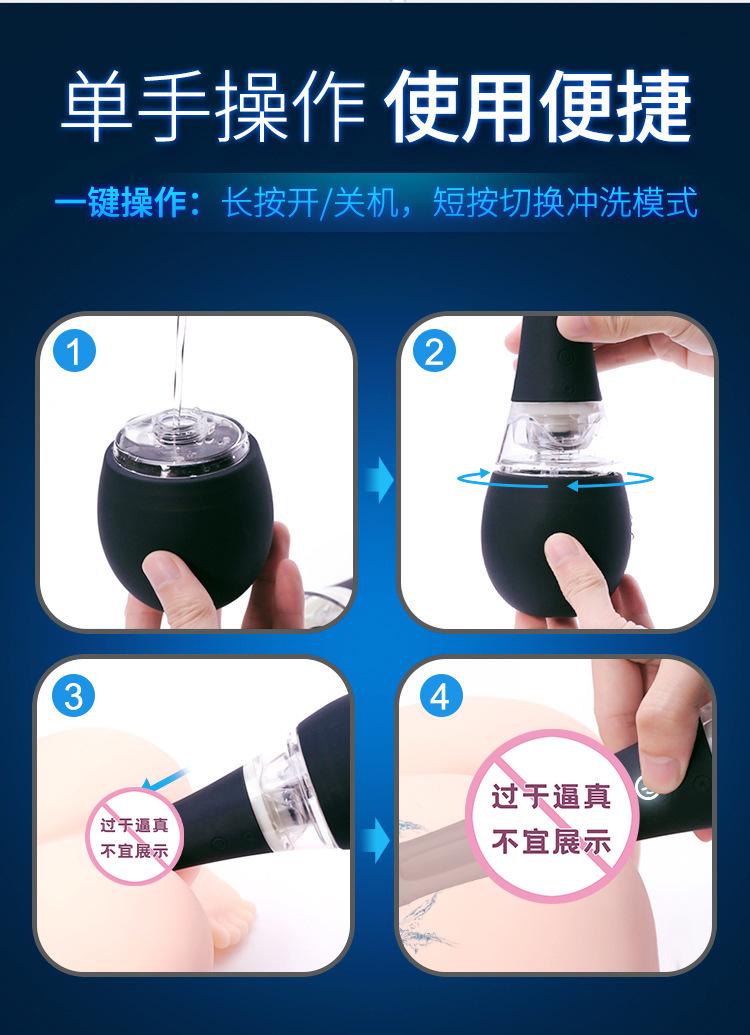 单手操作 使用便捷

一键操作：长按开/关机，短按切换冲洗模式

1

2

3

过于逼真
不宜展示

4

过于逼真
不宜展示