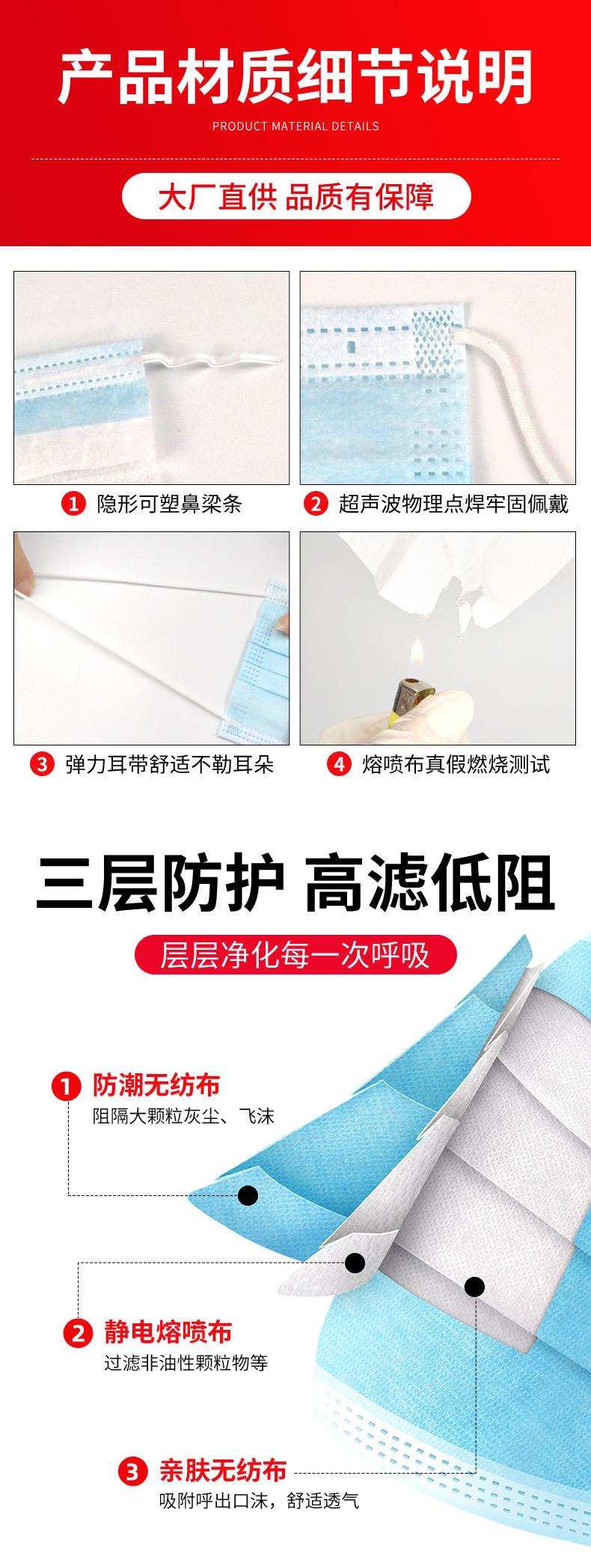 产品材质细节说明

PRODUCT MATERIAL DETAILS

大厂直供 品质有保障

1 隐形可塑鼻梁条

2 超声波物理点焊牢固佩戴

3 弹力耳带舒适不勒耳朵

4 熔喷布真假燃烧测试

三层防护 高滤低阻

层层净化每一次呼吸

1 防潮无纺布
阻隔大颗粒灰尘、飞沫

2 静电熔喷布
过滤非油性颗粒物等

3 亲肤无纺布
吸附呼出口沫，舒适透气