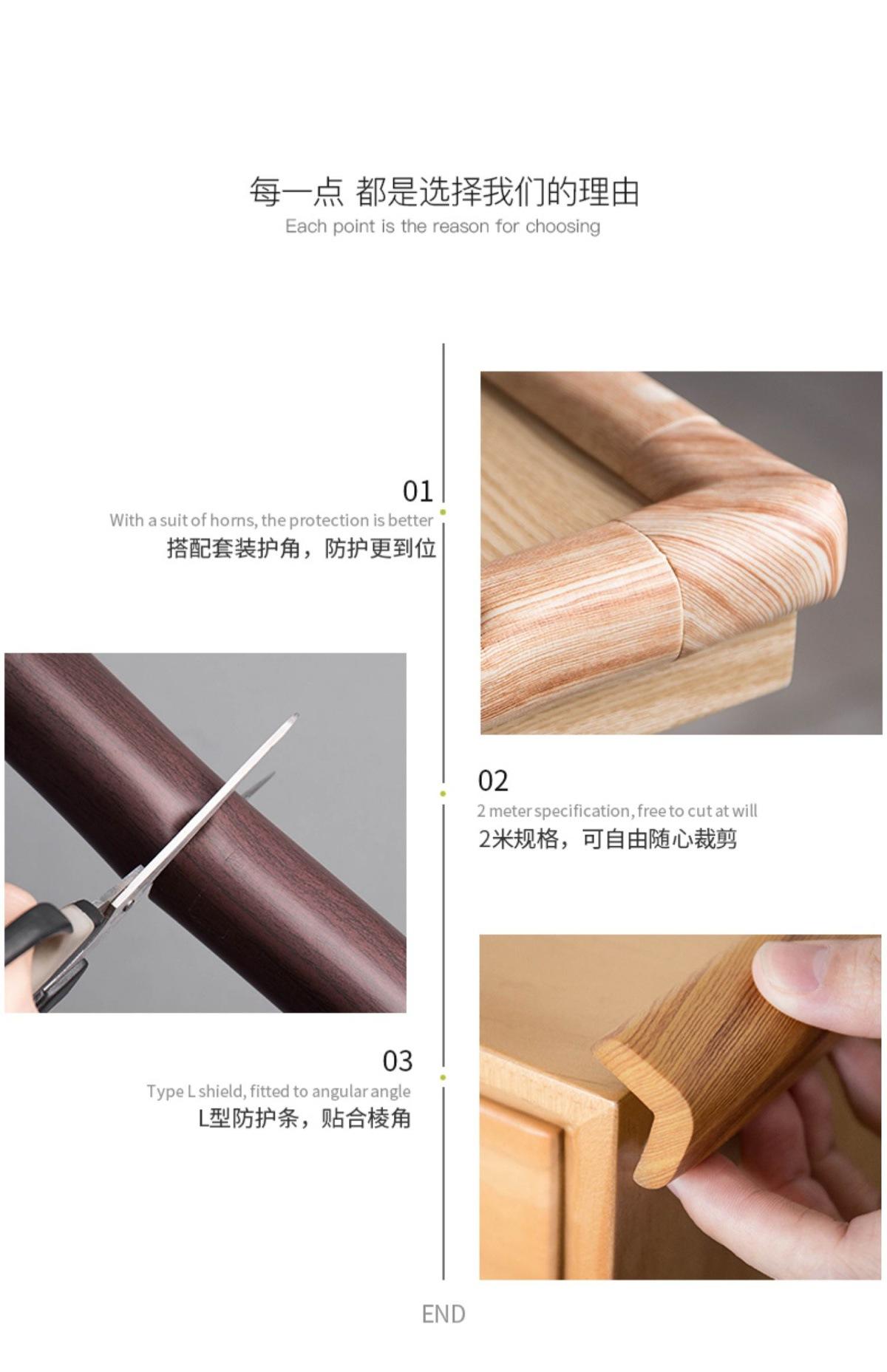 每一点 都是选择我们的理由
Each point is the reason for choosing

01
With a suit of horns, the protection is better
搭配套装护角，防护更到位

02
2 meter specification, free to cut at will
2米规格，可自由随心裁剪

03
Type L shield, fitted to angular angle
L型防护条，贴合棱角

END