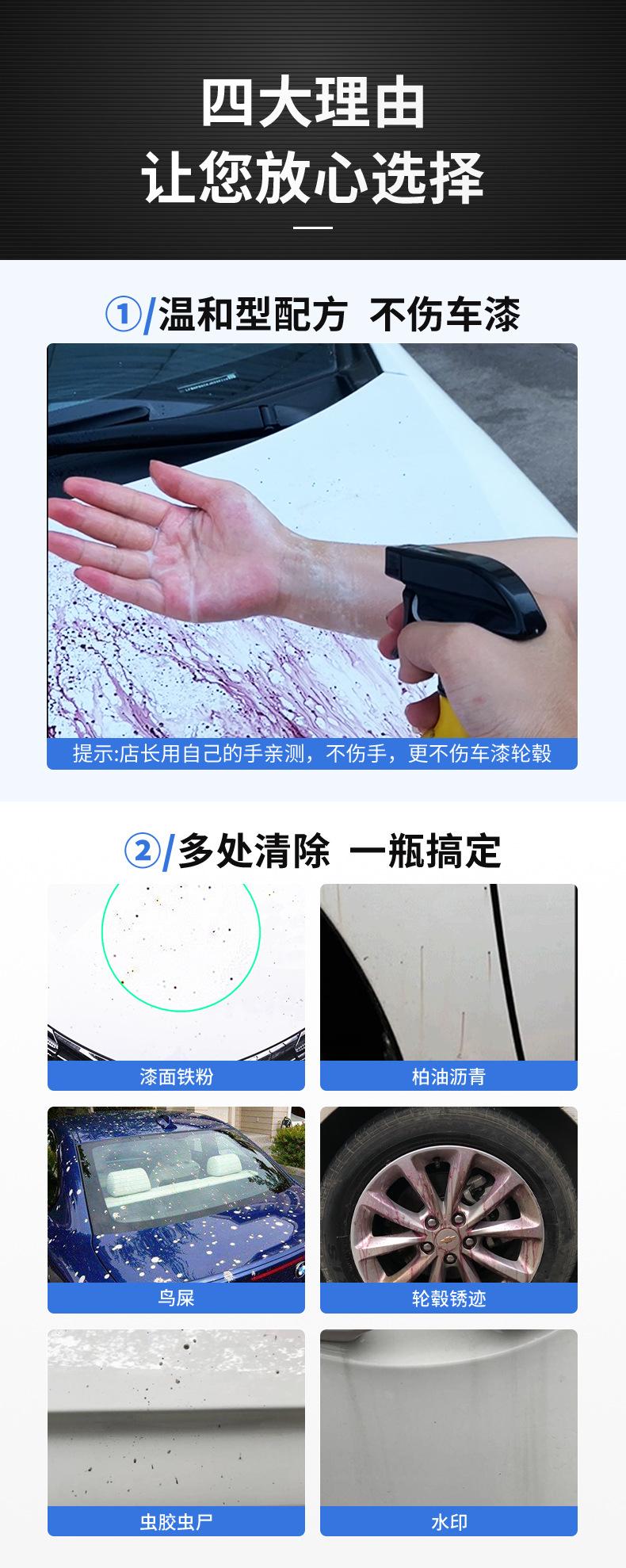 四大理由
让您放心选择

①/温和型配方 不伤车漆

提示:店长用自己的手亲测，不伤手，更不伤车漆轮毂

②/多处清除 一瓶搞定

漆面铁粉

柏油沥青

鸟屎

轮毂锈迹

虫胶虫尸

水印