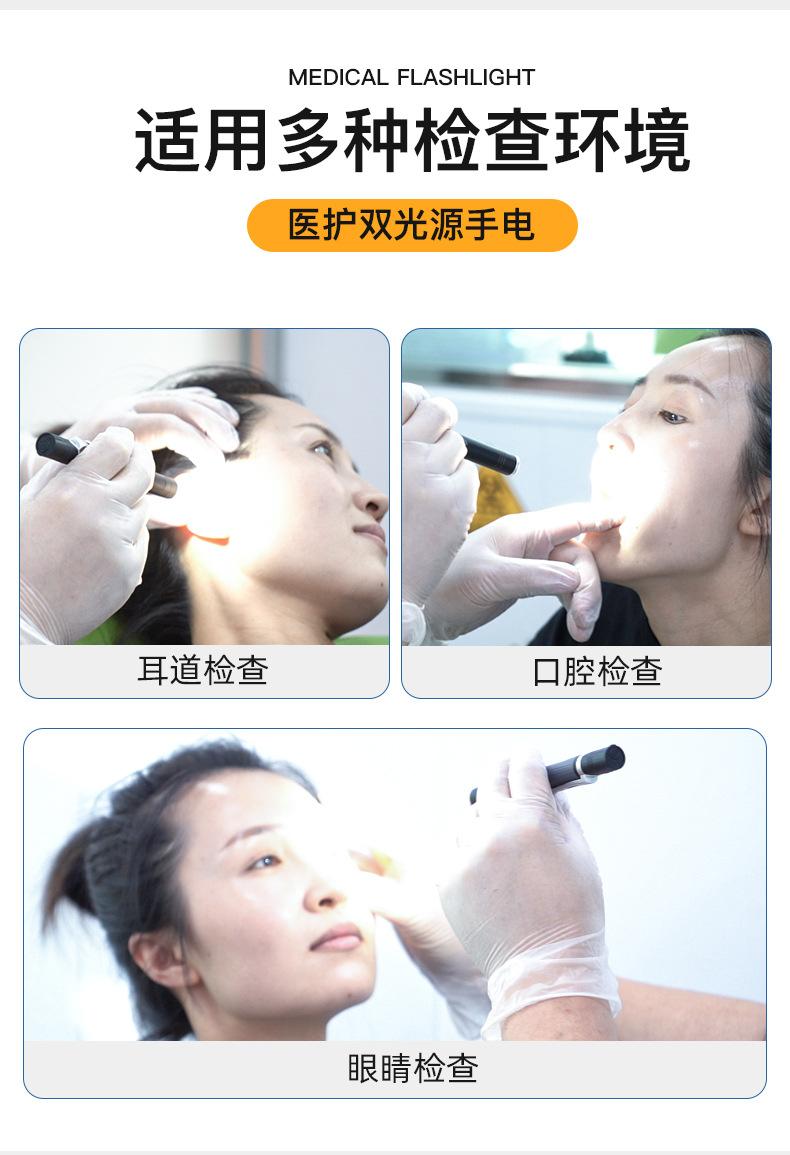 MEDICAL FLASHLIGHT

适用多种检查环境

医护双光源手电

耳道检查

口腔检查

眼睛检查