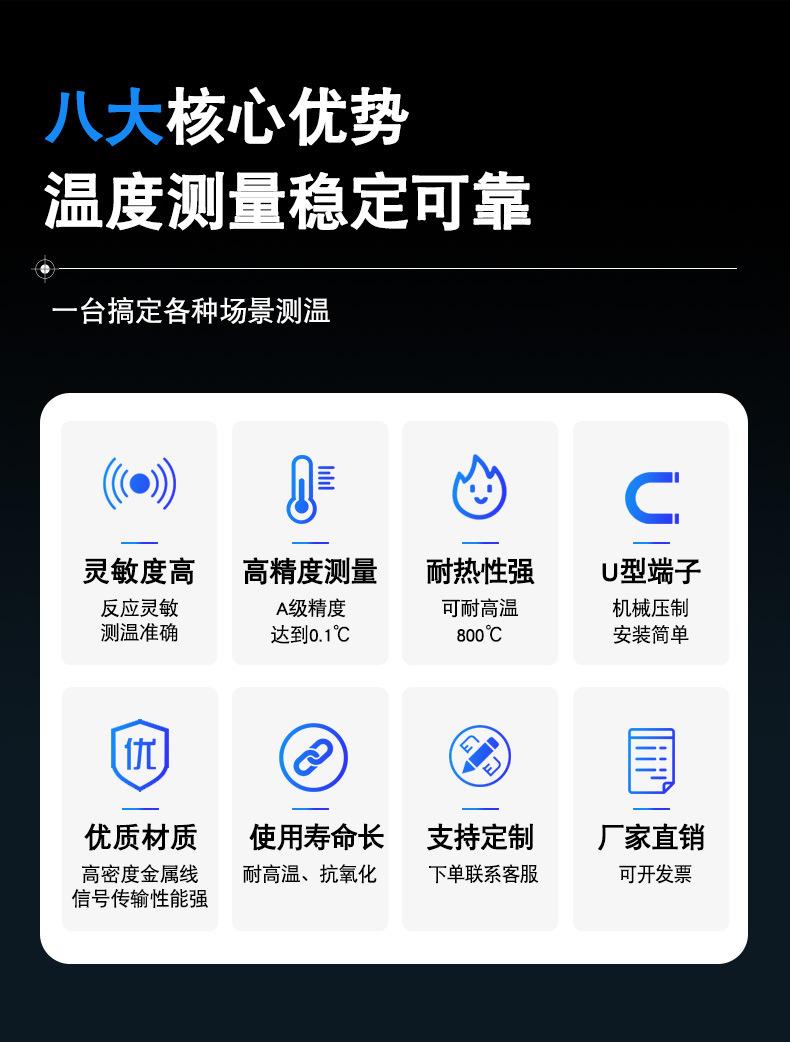 八大核心优势
温度测量稳定可靠

一台搞定各种场景测温

灵敏度高
反应灵敏
测温准确

高精度测量
A级精度
达到0.1℃

耐热性强
可耐高温
800℃

U型端子
机械压制
安装简单

优

优质材质
高密度金属线
信号传输性能强

使用寿命长
耐高温、抗氧化

支持定制
下单联系客服

厂家直销
可开发票