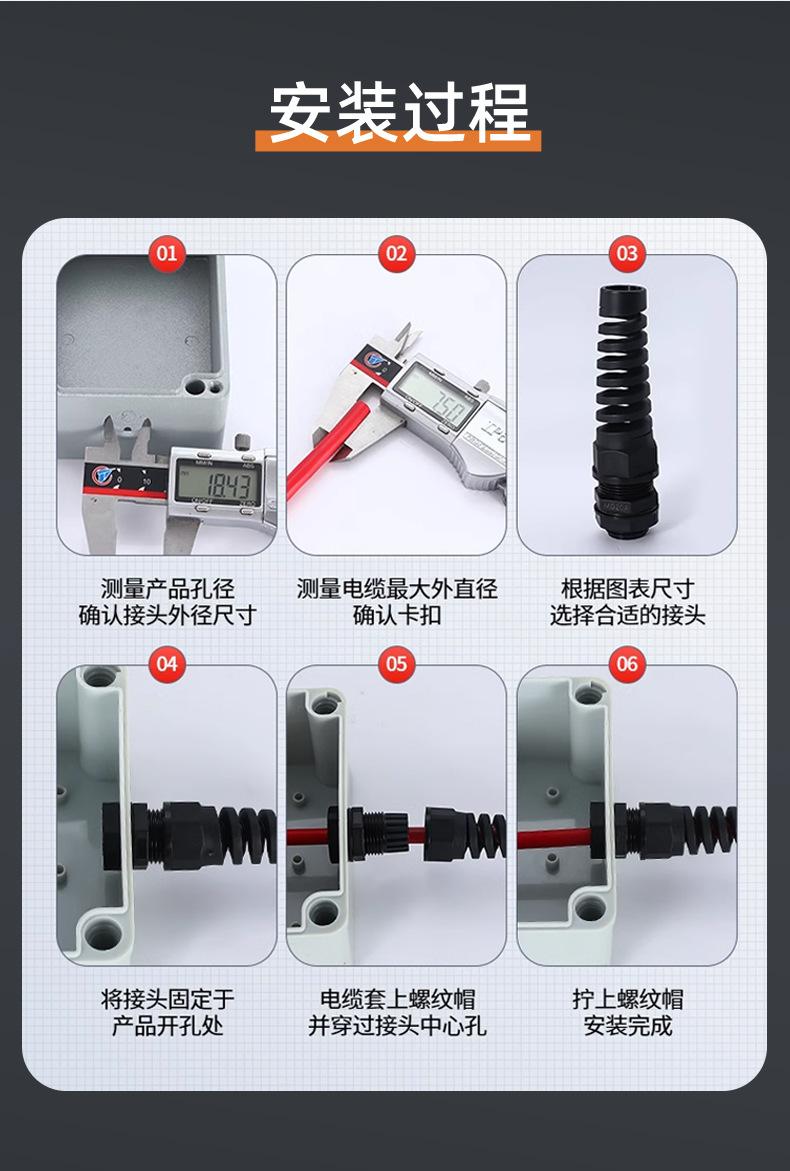 安装过程

01

18.43

测量产品孔径
确认接头外径尺寸

02

7.50

测量电缆最大外直径
确认卡扣

03

根据图表尺寸
选择合适的接头

04

将接头固定于
产品开孔处

05

电缆套上螺纹帽
并穿过接头中心孔

06

拧上螺纹帽
安装完成