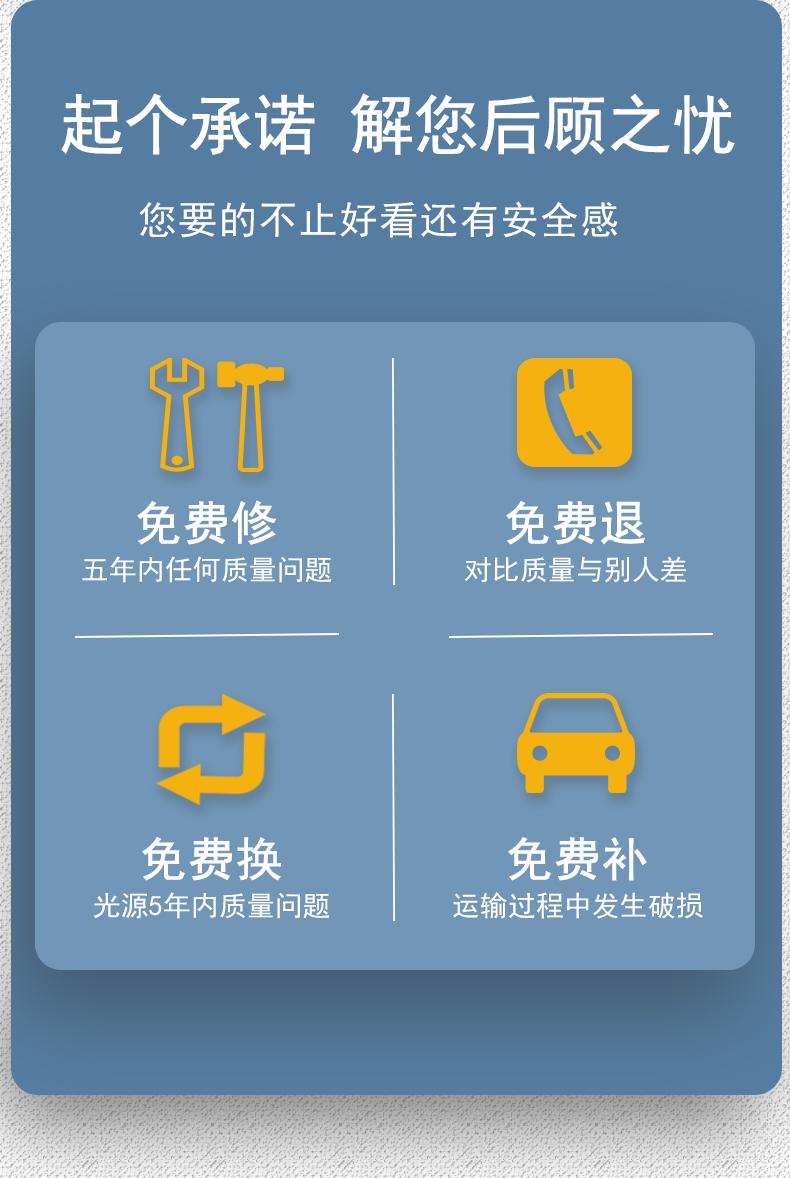 起个承诺 解您后顾之忧

您要的不止好看还有安全感

免费修
五年内任何质量问题

免费退
对比质量与别人差

免费换
光源5年内质量问题

免费补
运输过程中发生破损