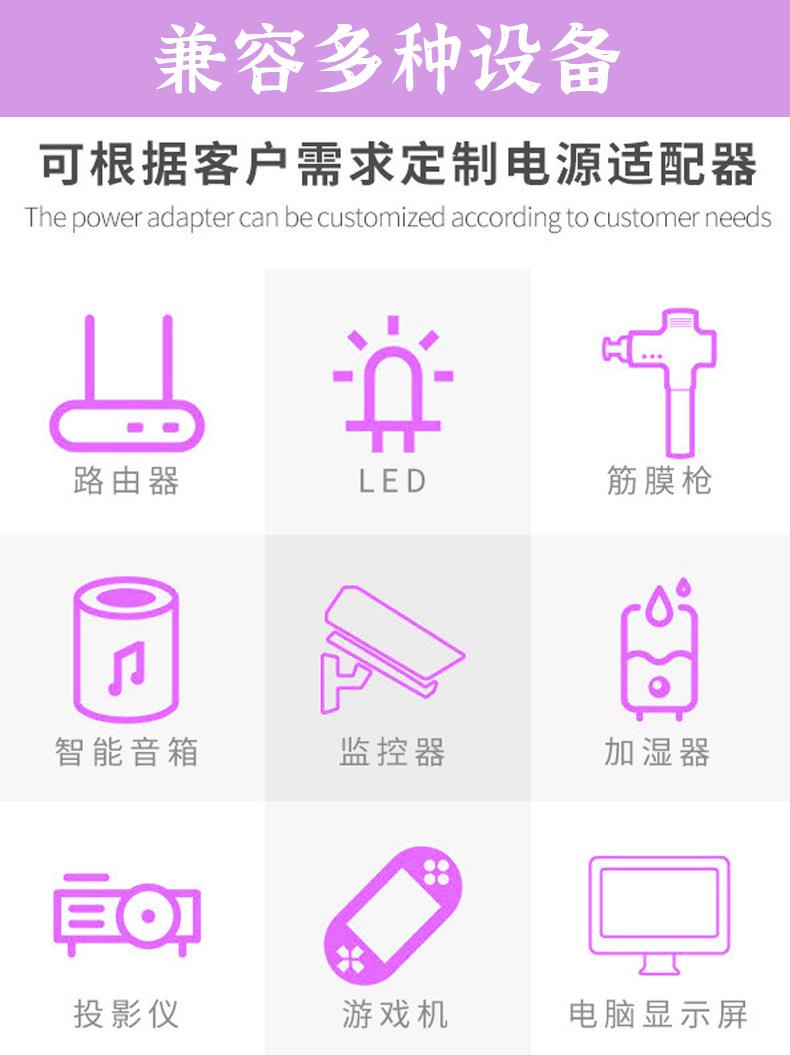 兼容多种设备

可根据客户需求定制电源适配器

The power adapter can be customized according to customer needs

路由器

LED

筋膜枪

智能音箱

监控器

加湿器

投影仪

游戏机

电脑显示屏