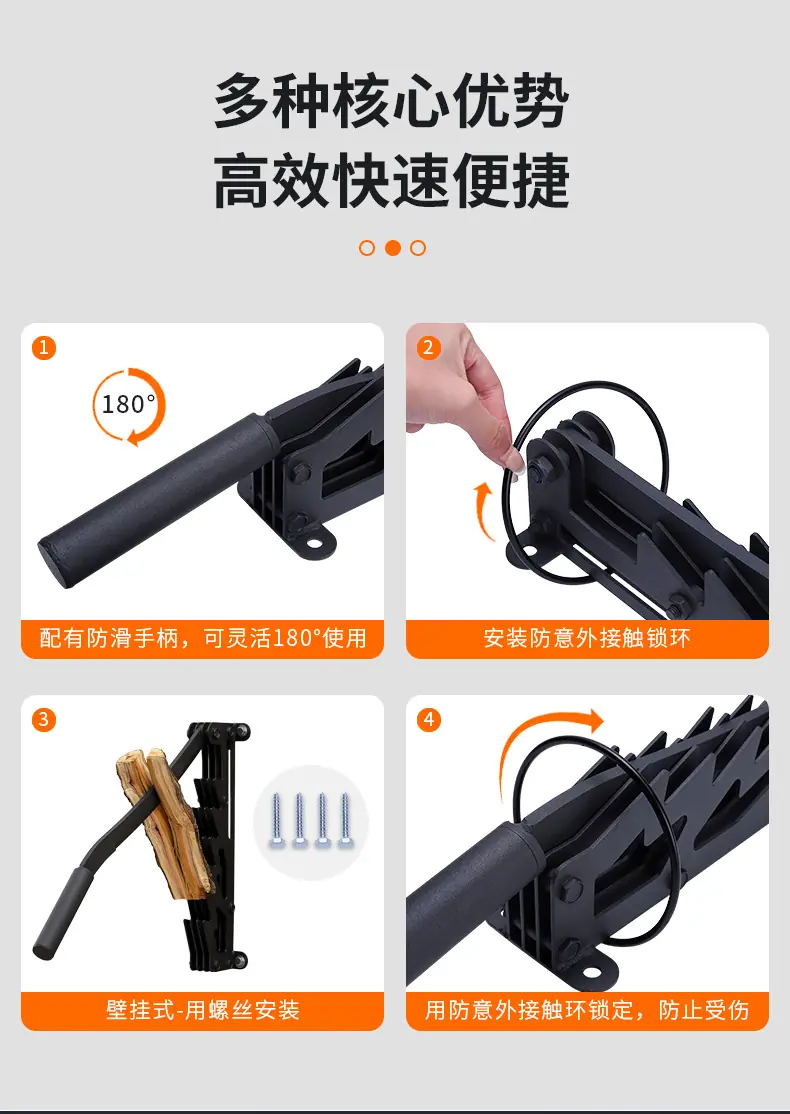 多种核心优势
高效快速便捷

1
180°
配有防滑手柄，可灵活180°使用

2
安装防意外接触锁环

3
壁挂式-用螺丝安装

4
用防意外接触环锁定，防止受伤