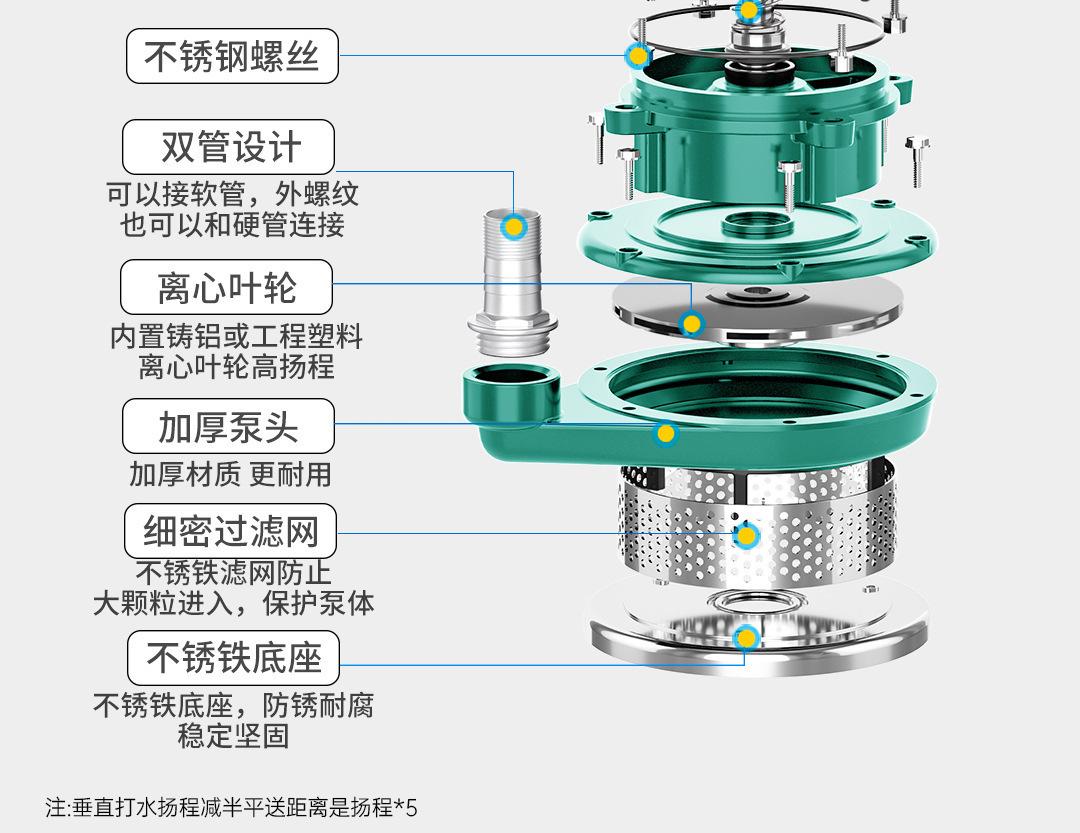 不锈钢螺丝

双管设计

可以接软管，外螺纹
也可以和硬管连接

离心叶轮

内置铸铝或工程塑料
离心叶轮高扬程

加厚泵头

加厚材质 更耐用

细密过滤网

不锈铁滤网防止
大颗粒进入，保护泵体

不锈铁底座

不锈铁底座，防锈耐腐
稳定坚固

注:垂直打水扬程减半平送距离是扬程*5