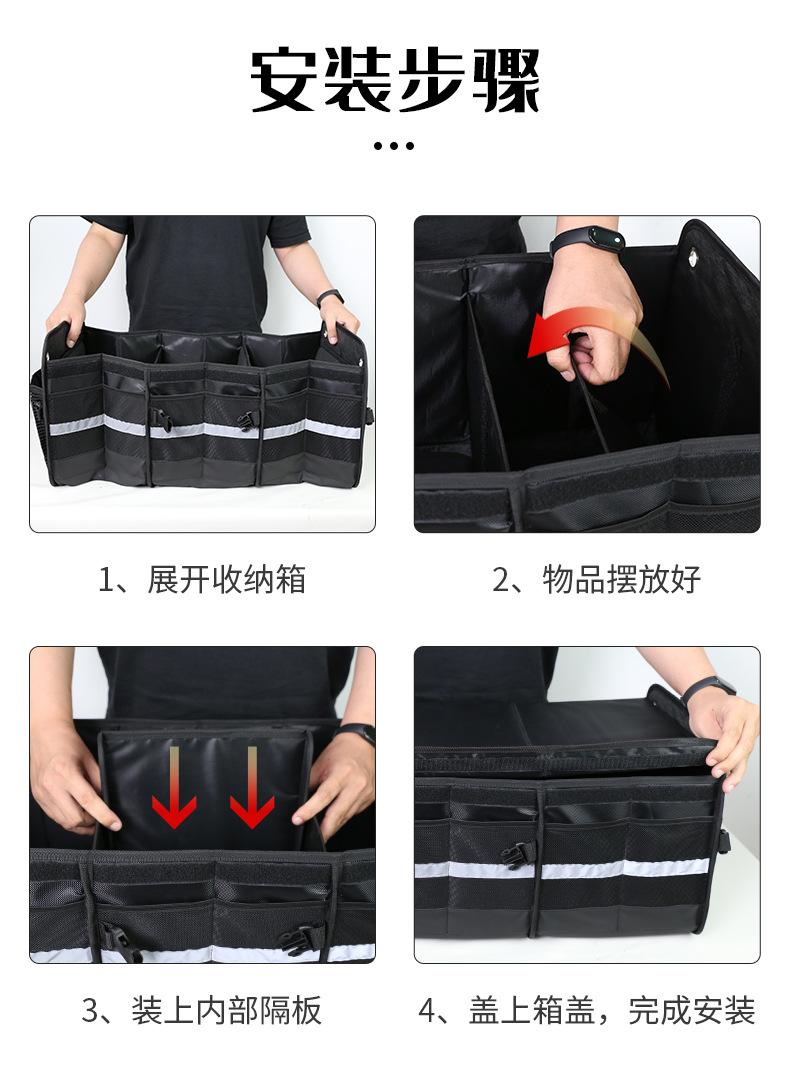 安装步骤

...

1、展开收纳箱

2、物品摆放好

3、装上内部隔板

4、盖上箱盖，完成安装