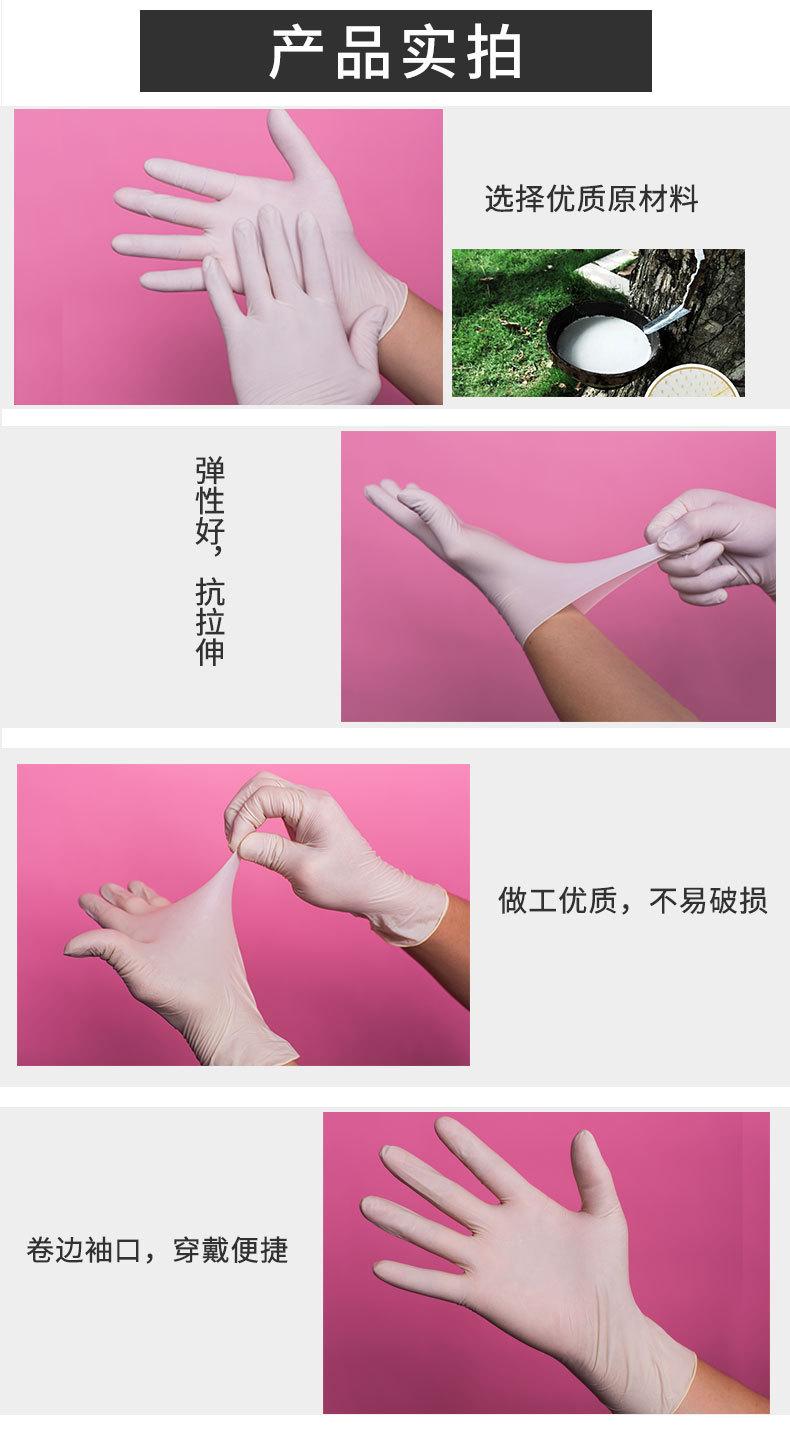 产品实拍

选择优质原材料

弹性好，抗拉伸

做工优质，不易破损

卷边袖口，穿戴便捷