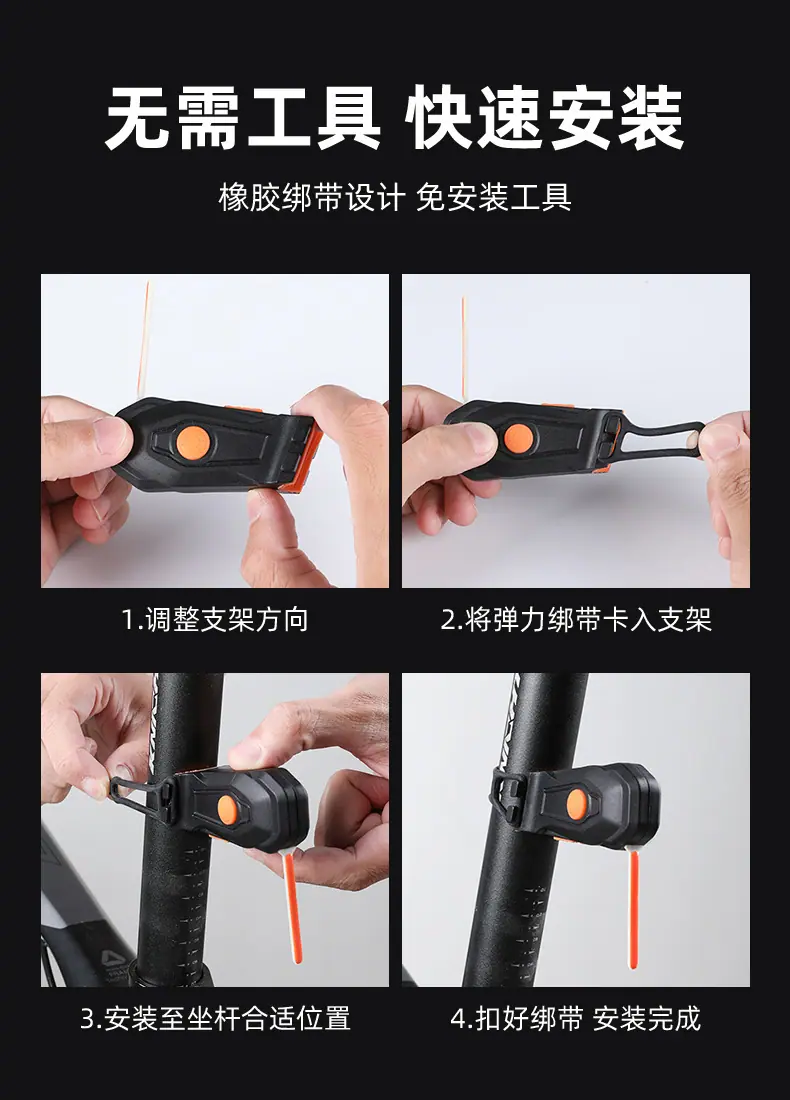 无需工具 快速安装

橡胶绑带设计 免安装工具

1.调整支架方向

2.将弹力绑带卡入支架

3.安装至坐杆合适位置

4.扣好绑带 安装完成