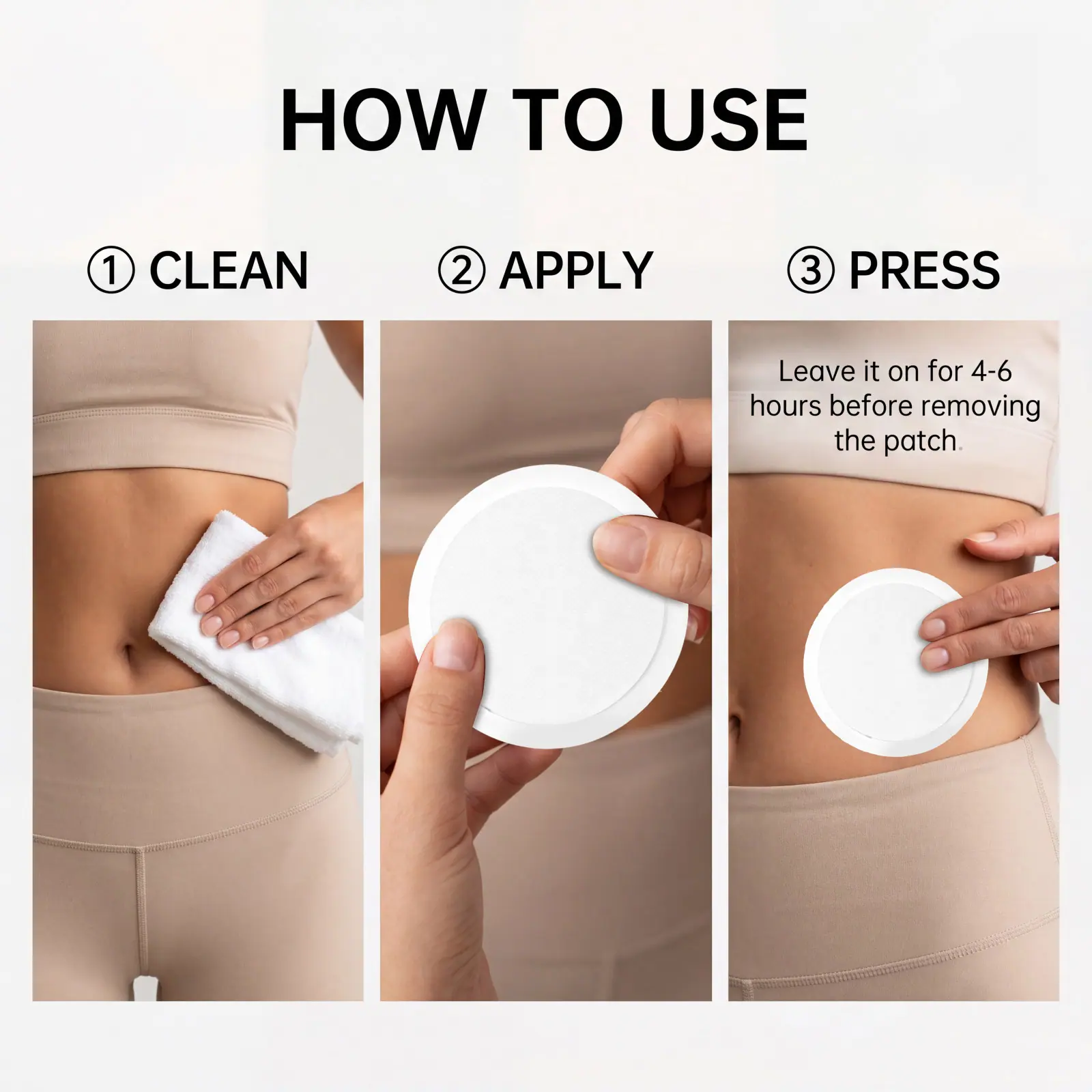 HOW TO USE

① CLEAN

② APPLY

③ PRESS

Leave it on for 4-6 hours before removing the patch.