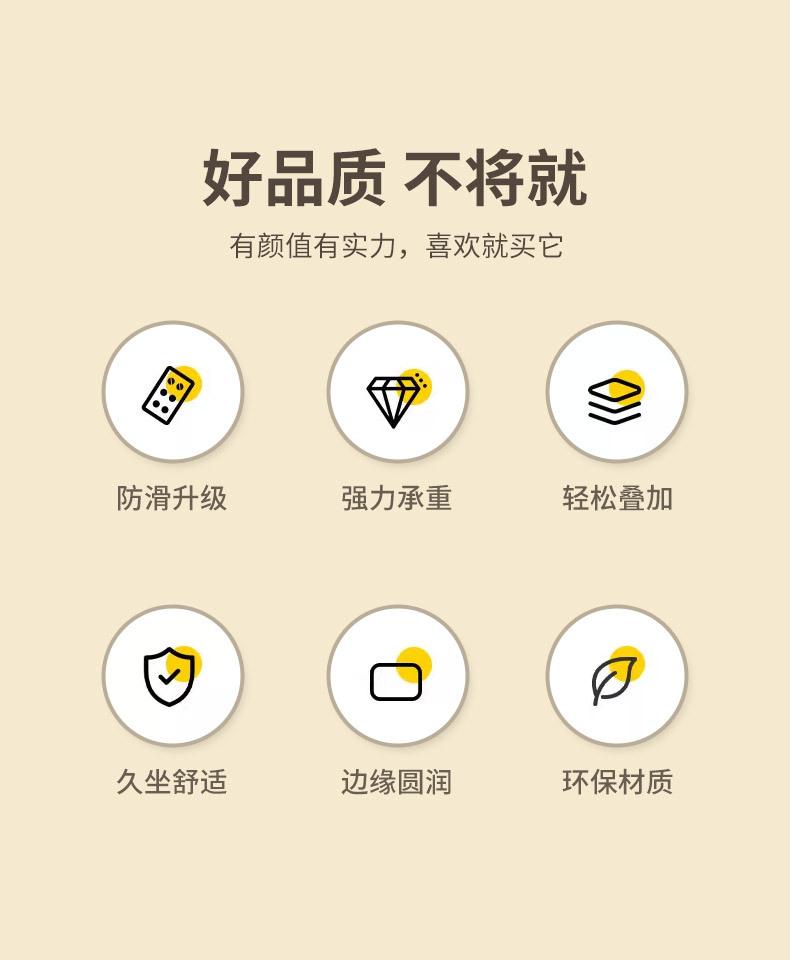 好品质 不将就

有颜值有实力，喜欢就买它

防滑升级

强力承重

轻松叠加

久坐舒适

边缘圆润

环保材质