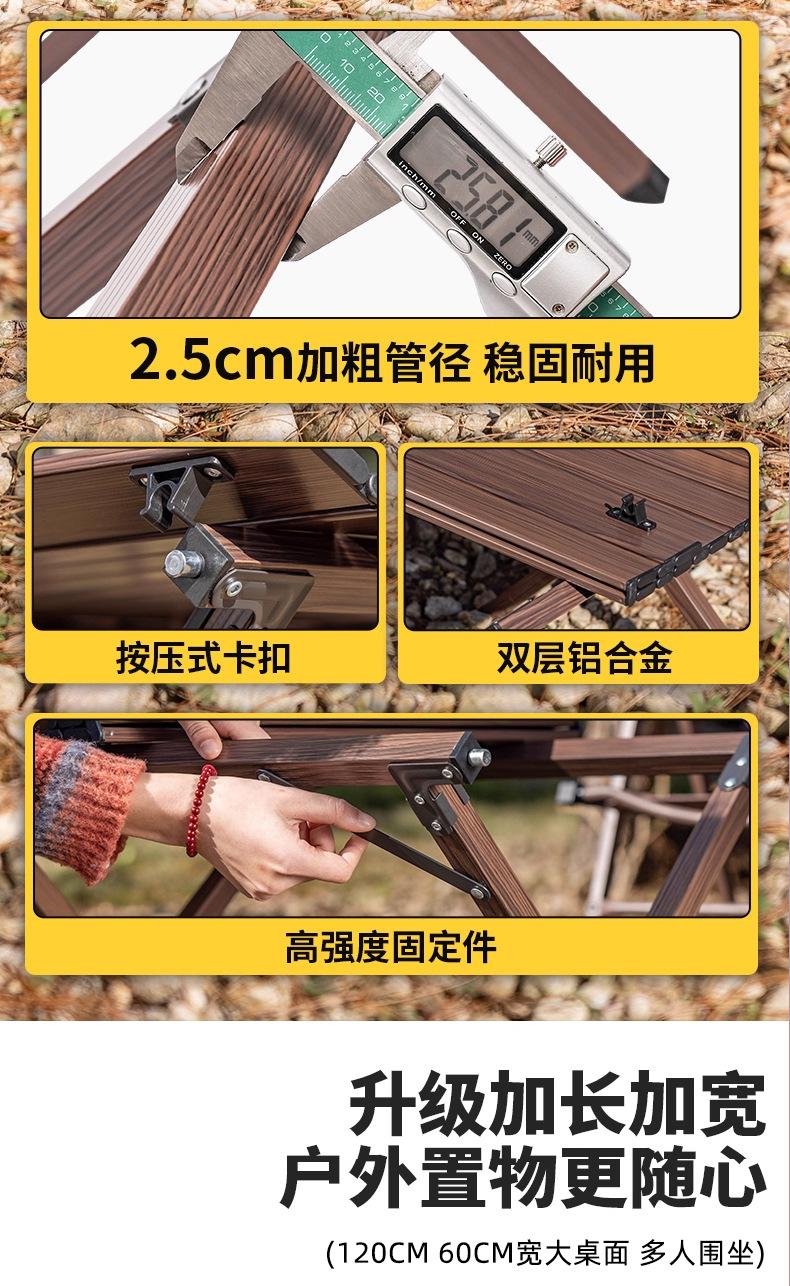 10 20

inch/mm OFF ON ZERO

25.81 mm

2.5cm加粗管径 稳固耐用

按压式卡扣

双层铝合金

高强度固定件

升级加长加宽
户外置物更随心

(120CM 60CM宽大桌面 多人围坐)