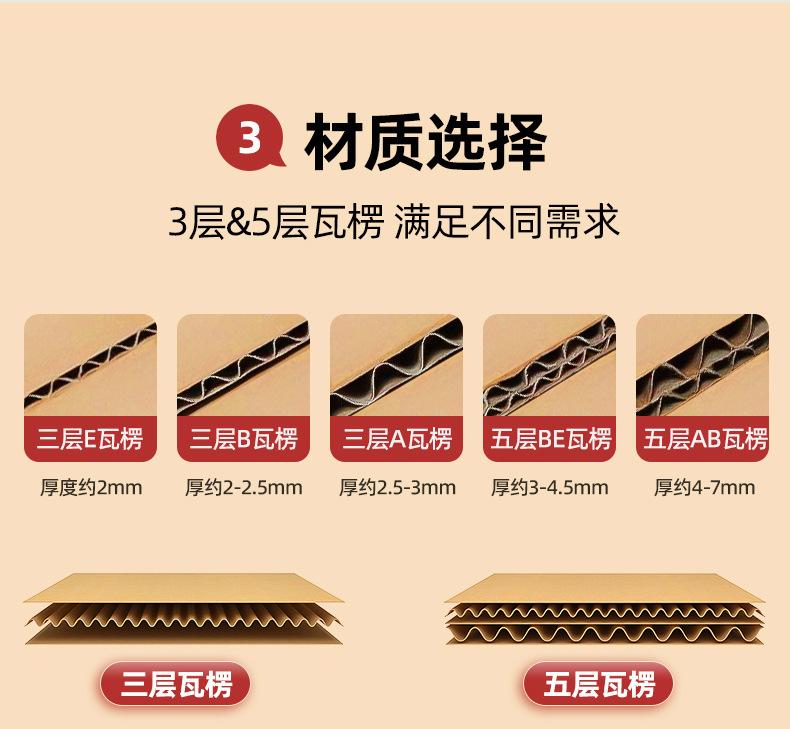 3 材质选择

3层&5层瓦楞 满足不同需求

三层E瓦楞
厚度约2mm

三层B瓦楞
厚约2-2.5mm

三层A瓦楞
厚约2.5-3mm

五层BE瓦楞
厚约3-4.5mm

五层AB瓦楞
厚约4-7mm

三层瓦楞

五层瓦楞