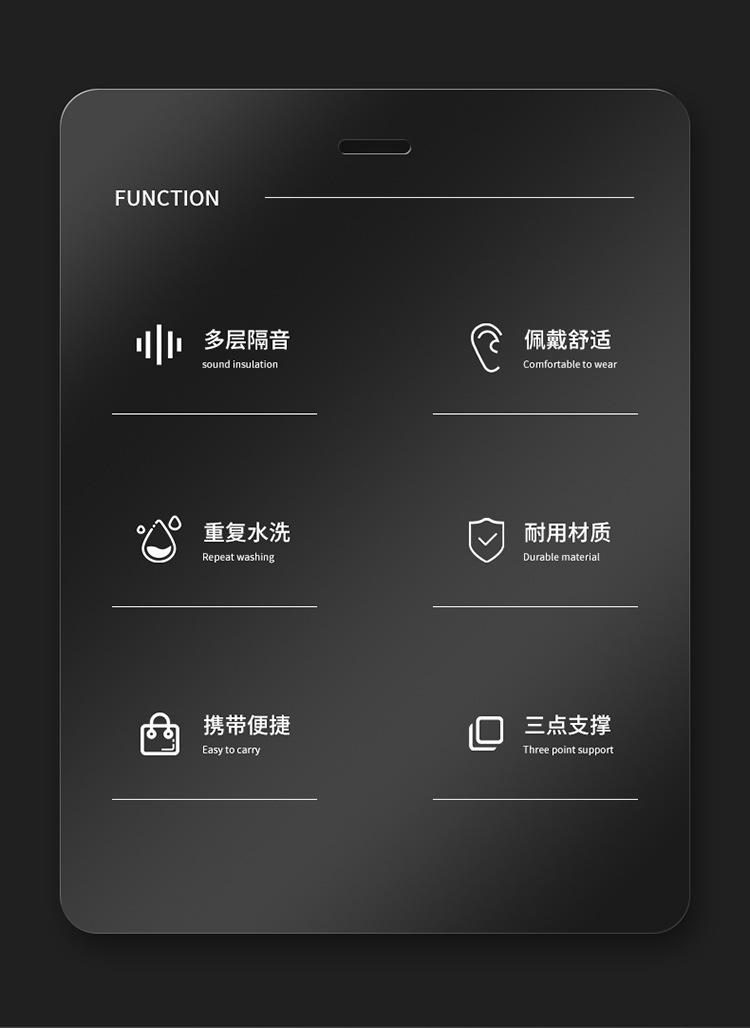 FUNCTION

多层隔音
sound insulation

佩戴舒适
Comfortable to wear

重复水洗
Repeat washing

耐用材质
Durable material

携带便捷
Easy to carry

三点支撑
Three point support