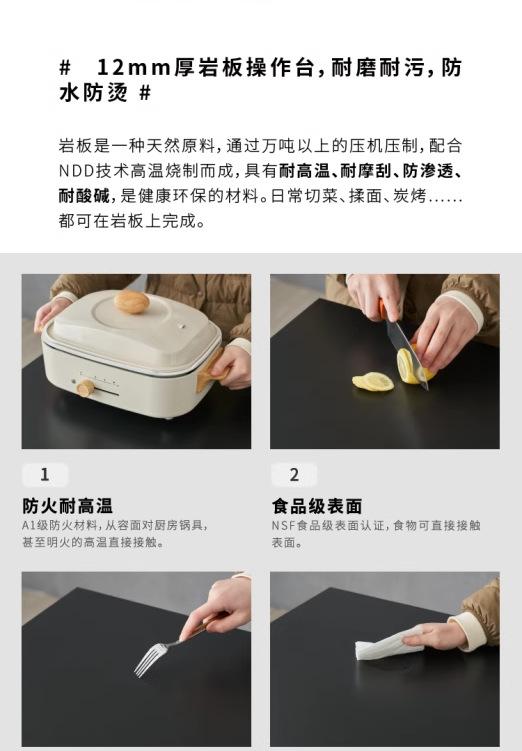 # 12mm厚岩板操作台，耐磨耐污，防水防烫 #

岩板是一种天然原料，通过万吨以上的压机压制，配合NDD技术高温烧制而成，具有耐高温、耐摩刮、防渗透、耐酸碱，是健康环保的材料。日常切菜、揉面、炭烤……都可在岩板上完成。

1

防火耐高温

A1级防火材料，从容面对厨房锅具，甚至明火的高温直接接触。

2

食品级表面

NSF食品级表面认证，食物可直接接触表面。