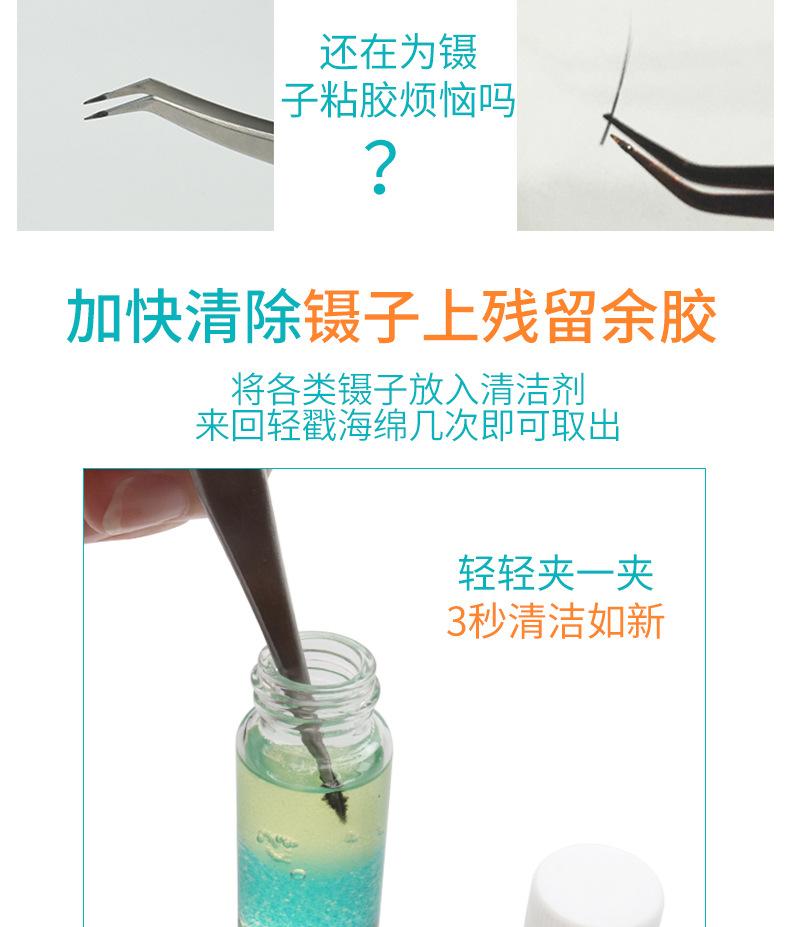 还在为镊子粘胶烦恼吗
?

加快清除镊子上残留余胶

将各类镊子放入清洁剂
来回轻戳海绵几次即可取出

轻轻夹一夹
3秒清洁如新