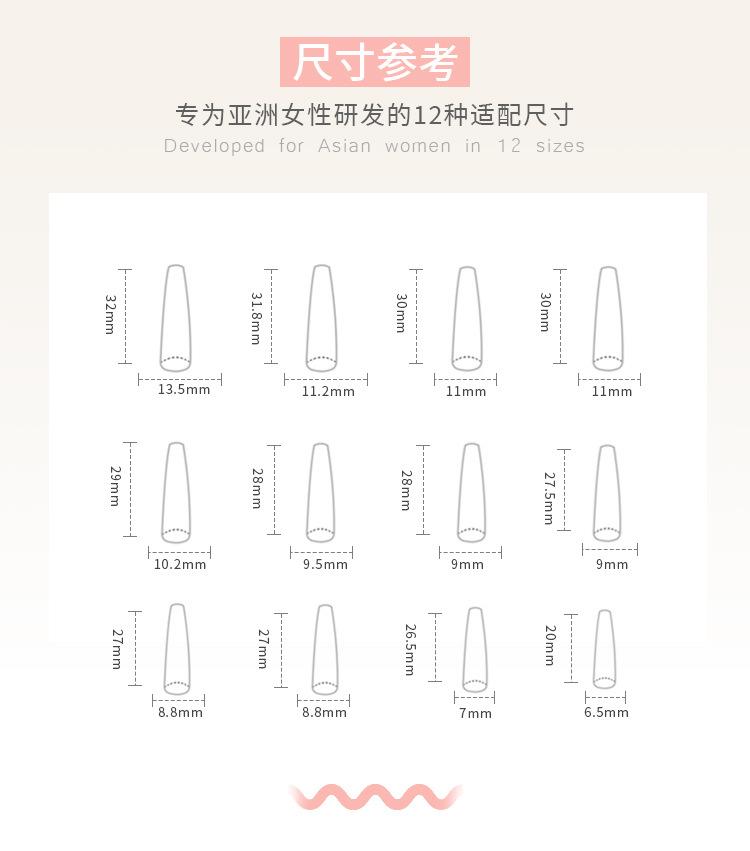 尺寸参考

专为亚洲女性研发的12种适配尺寸

Developed for Asian women in 12 sizes

32mm
13.5mm

31.8mm
11.2mm

30mm
11mm

30mm
11mm

29mm
10.2mm

28mm
9.5mm

28mm
9mm

27.5mm
9mm

27mm
8.8mm

27mm
8.8mm

26.5mm
7mm

20mm
6.5mm