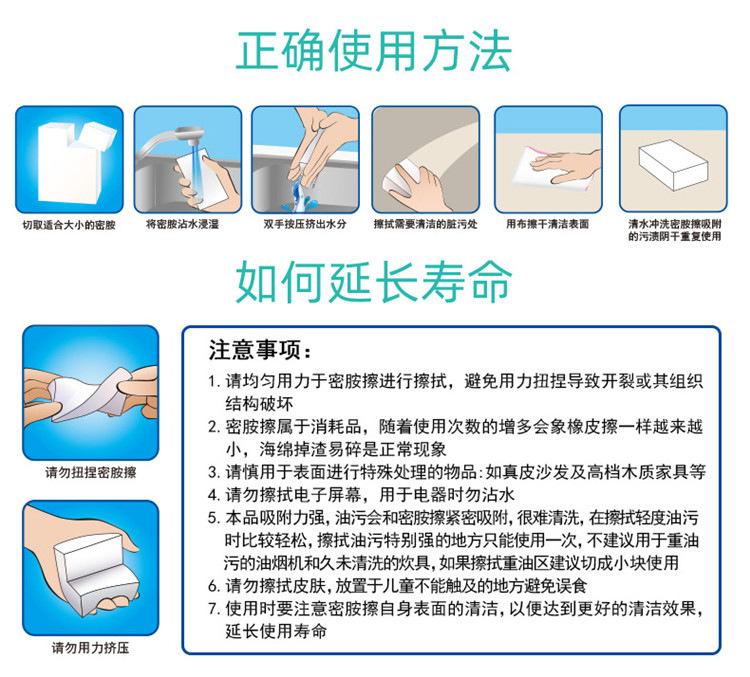 正确使用方法

切取适合大小的密胺

将密胺沾水浸湿

双手按压挤出水分

擦拭需要清洁的脏污处

用布擦干清洁表面

清水冲洗密胺擦吸附的污渍阴干重复使用

如何延长寿命

请勿扭捏密胺擦

请勿用力挤压

注意事项：

1. 请均匀用力于密胺擦进行擦拭，避免用力扭捏导致开裂或其组织结构破坏
2. 密胺擦属于消耗品，随着使用次数的增多会象橡皮擦一样越来越小，海绵掉渣易碎是正常现象
3. 请慎用于表面进行特殊处理的物品：如真皮沙发及高档木质家具等
4. 请勿擦拭电子屏幕，用于电器时勿沾水
5. 本品吸附力强，油污会和密胺擦紧密吸附，很难清洗，在擦拭轻度油污时比较轻松，擦拭油污特别强的地方只能使用一次，不建议用于重油污的油烟机和久未清洗的炊具，如果擦拭重油区建议切成小块使用
6. 请勿擦拭皮肤，放置于儿童不能触及的地方避免误食
7. 使用时要注意密胺擦自身表面的清洁，以便达到更好的清洁效果，延长使用寿命