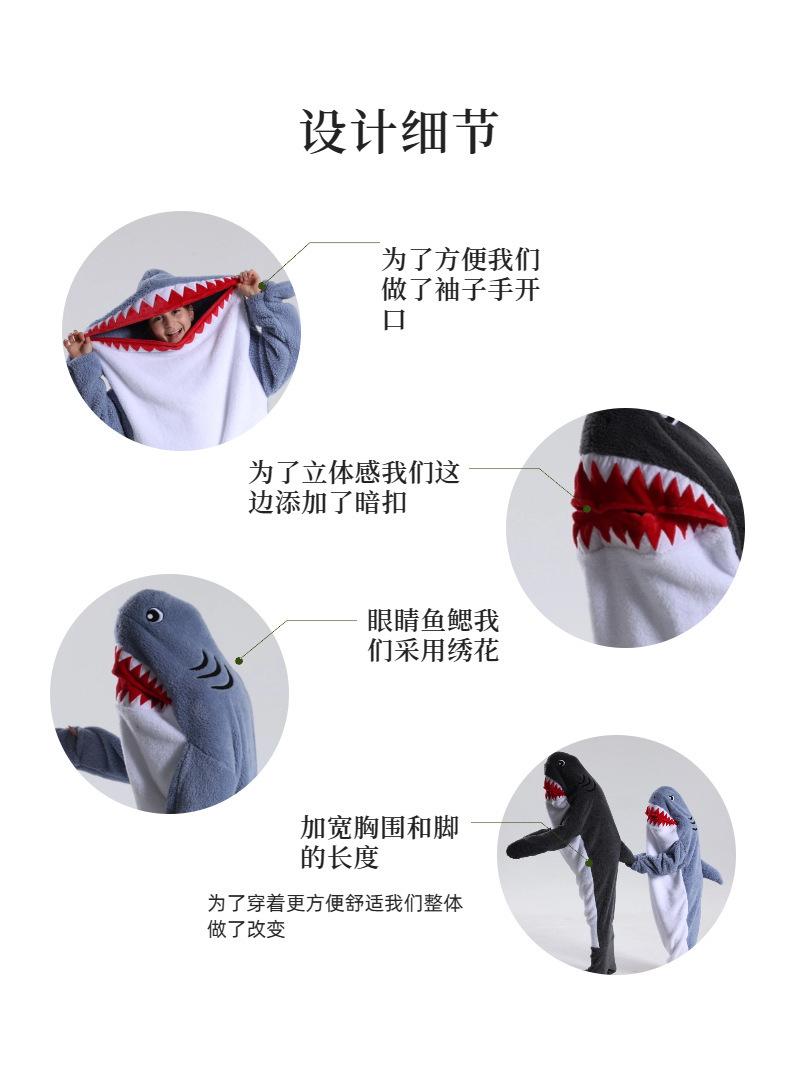 设计细节

为了方便我们做了袖子手开口

为了立体感我们这边添加了暗扣

眼睛鱼鳃我们采用绣花

加宽胸围和脚的长度

为了穿着更方便舒适我们整体做了改变