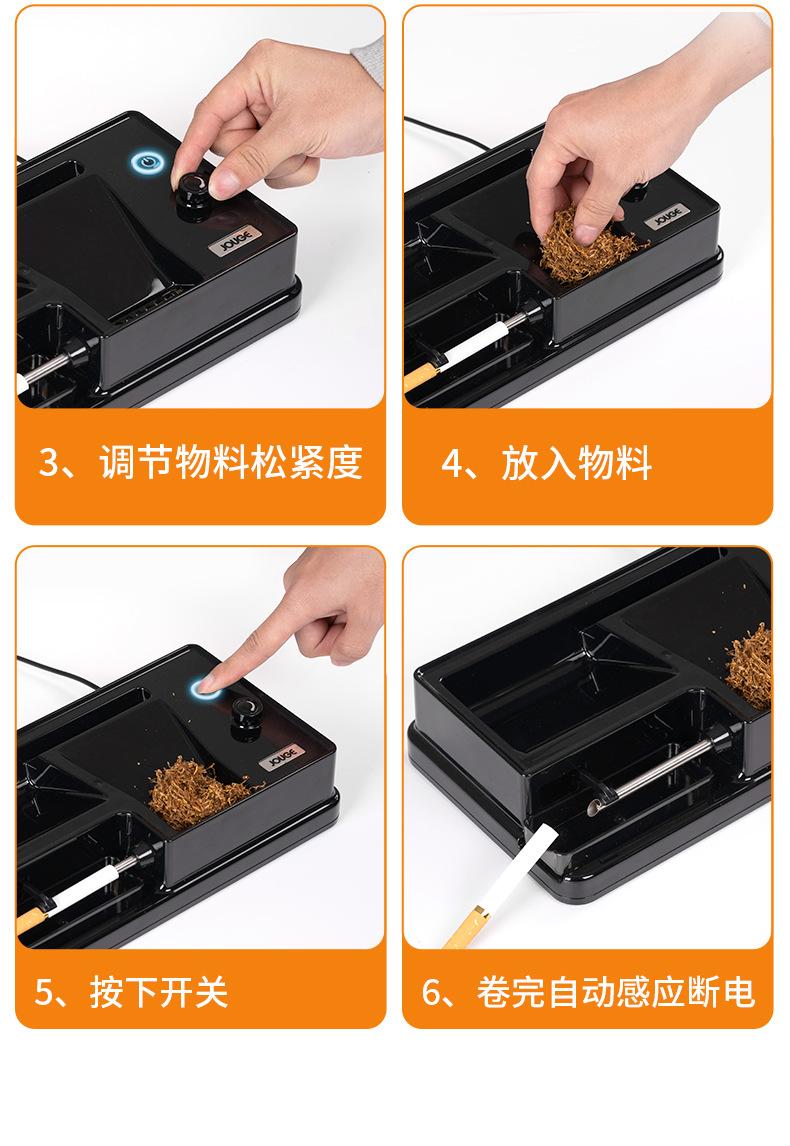 JOUGE

3、调节物料松紧度

JOUGE

4、放入物料

JOUGE

5、按下开关

6、卷完自动感应断电