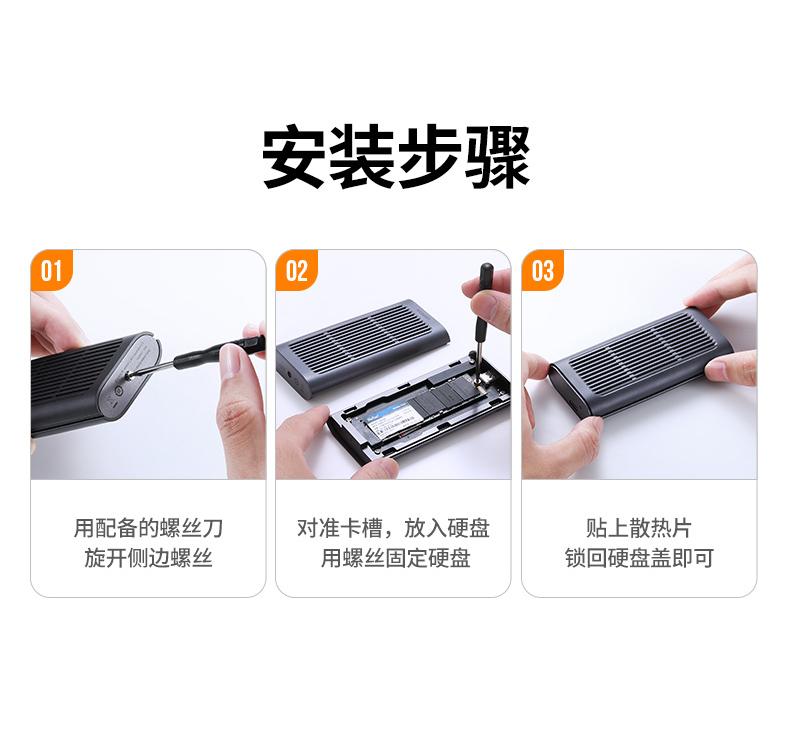 安装步骤

01

用配备的螺丝刀
旋开侧边螺丝

02

对准卡槽，放入硬盘
用螺丝固定硬盘

03

贴上散热片
锁回硬盘盖即可