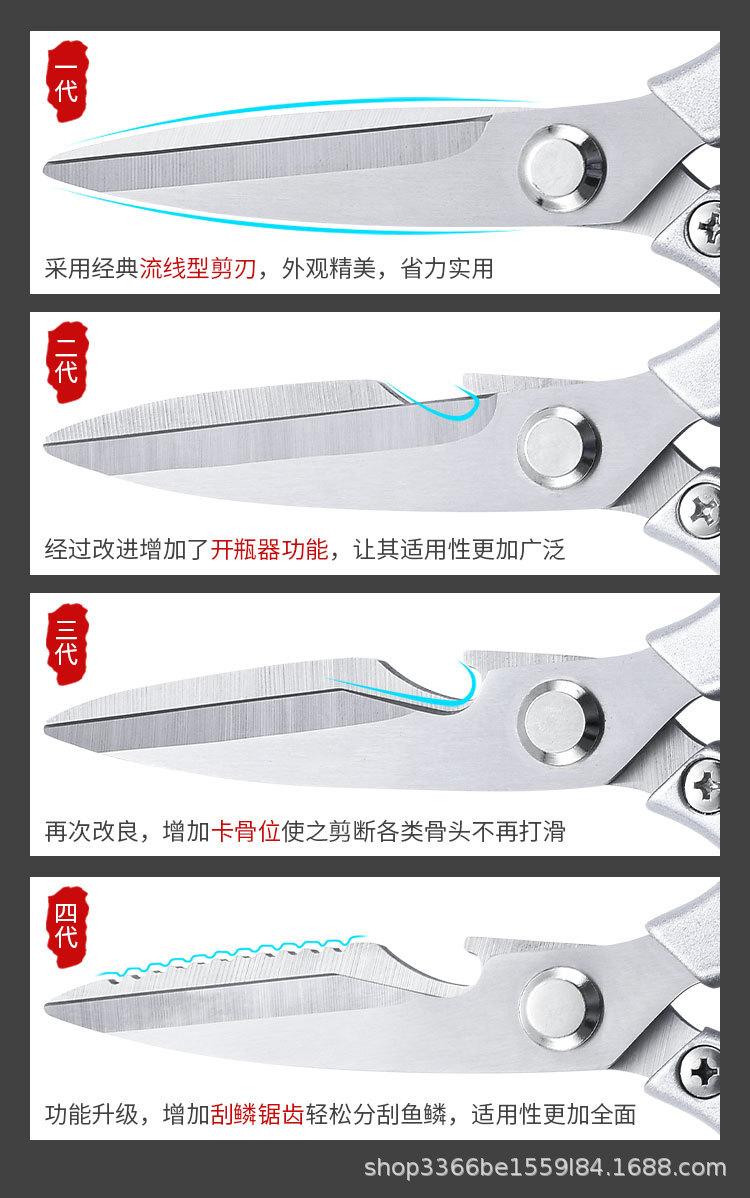 一代

采用经典流线型剪刃，外观精美，省力实用

二代

经过改进增加了开瓶器功能，让其适用性更加广泛

三代

再次改良，增加卡骨位使之剪断各类骨头不再打滑

四代

功能升级，增加刮鳞锯齿轻松分刮鱼鳞，适用性更加全面

shop3366be1559l84.1688.com