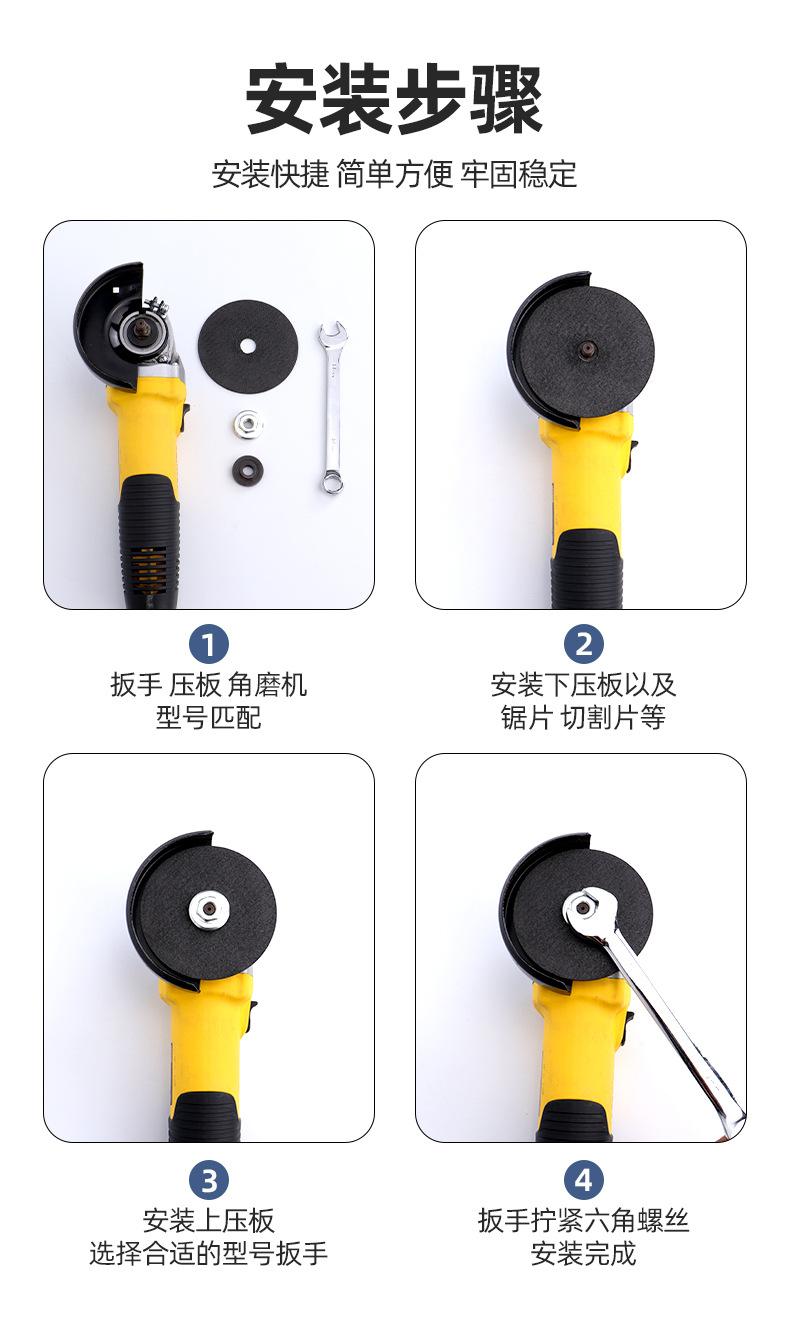 安装步骤

安装快捷 简单方便 牢固稳定

1
扳手 压板 角磨机
型号匹配

2
安装下压板以及
锯片 切割片等

3
安装上压板
选择合适的型号扳手

4
扳手拧紧六角螺丝
安装完成