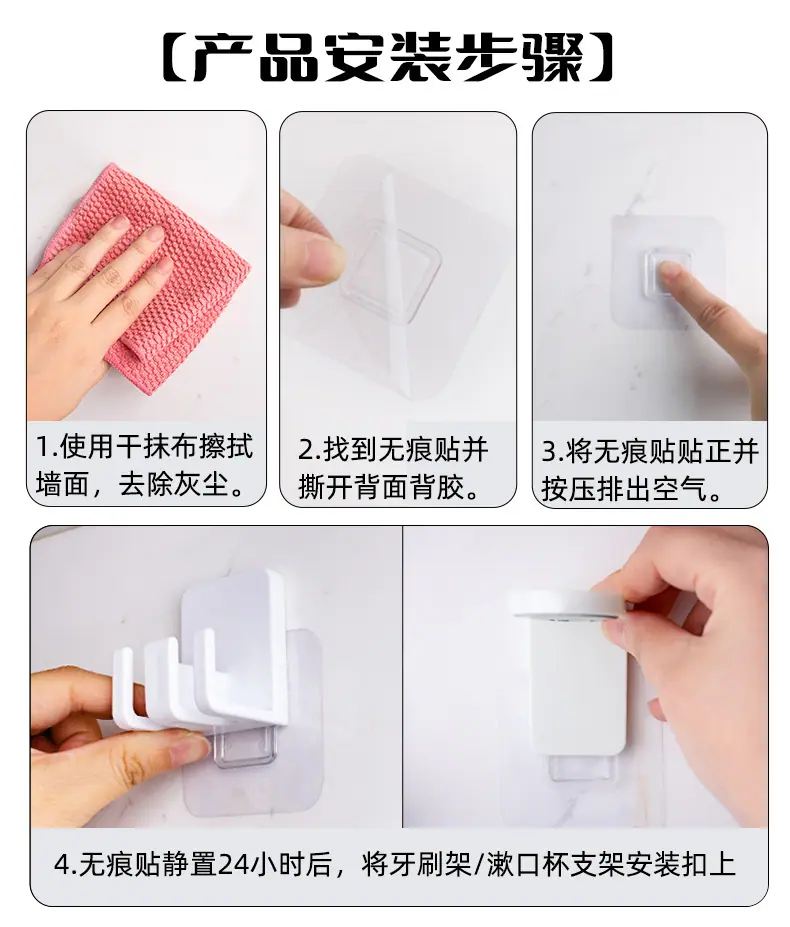 【产品安装步骤】

1.使用干抹布擦拭墙面，去除灰尘。

2.找到无痕贴并撕开背面背胶。

3.将无痕贴贴正并按压排出空气。

4.无痕贴静置24小时后，将牙刷架/漱口杯支架安装扣上