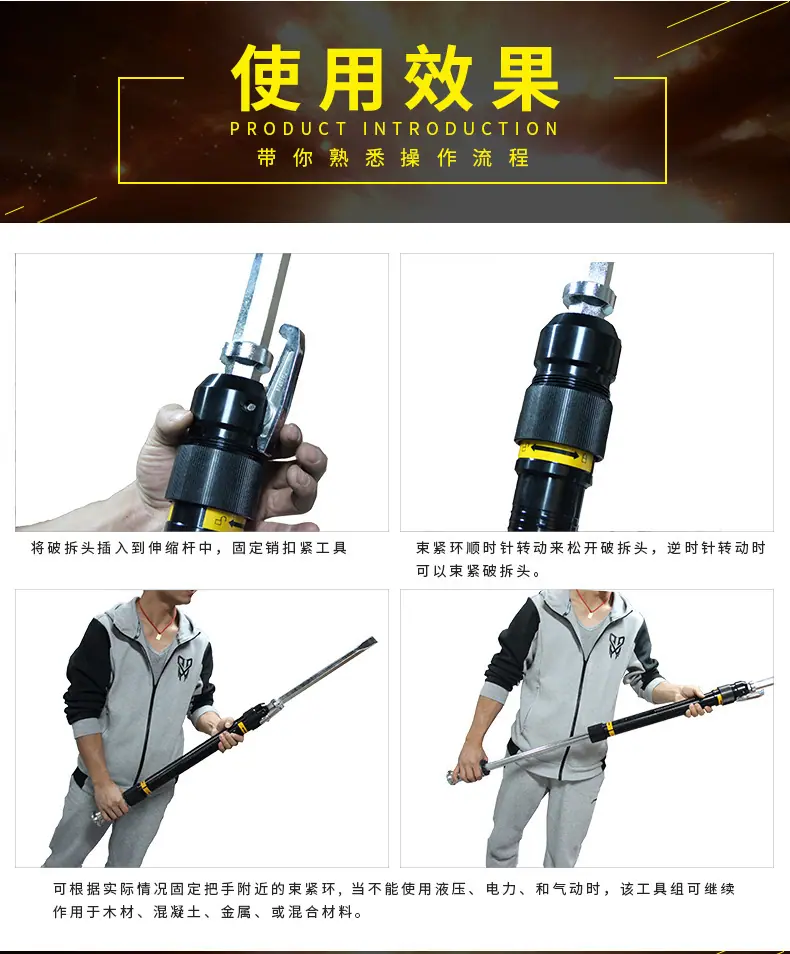 使用效果
PRODUCT INTRODUCTION
带你熟悉操作流程

将破拆头插入到伸缩杆中，固定销扣紧工具

束紧环顺时针转动来松开破拆头，逆时针转动时可以束紧破拆头。

可根据实际情况固定把手附近的束紧环，当不能使用液压、电力、和气动时，该工具组可继续作用于木材、混凝土、金属、或混合材料。