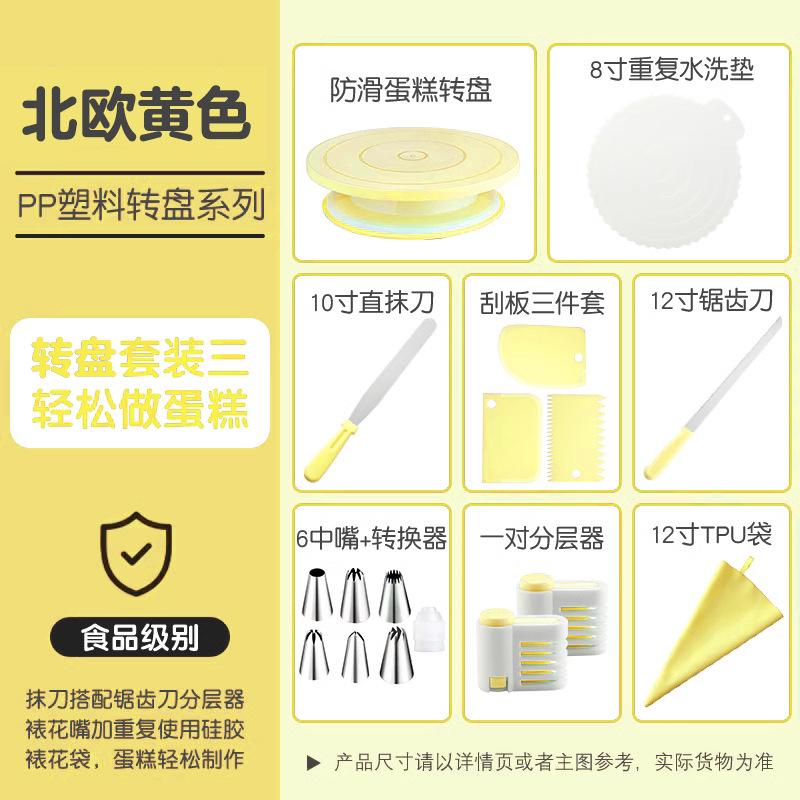 北欧黄色

PP塑料转盘系列

转盘套装三
轻松做蛋糕

食品级别

抹刀搭配锯齿刀分层器
裱花嘴加重复使用硅胶
裱花袋，蛋糕轻松制作

防滑蛋糕转盘

8寸重复水洗垫

10寸直抹刀

刮板三件套

12寸锯齿刀

6中嘴+转换器

一对分层器

12寸TPU袋

▶ 产品尺寸请以详情页或者主图参考，实际货物为准