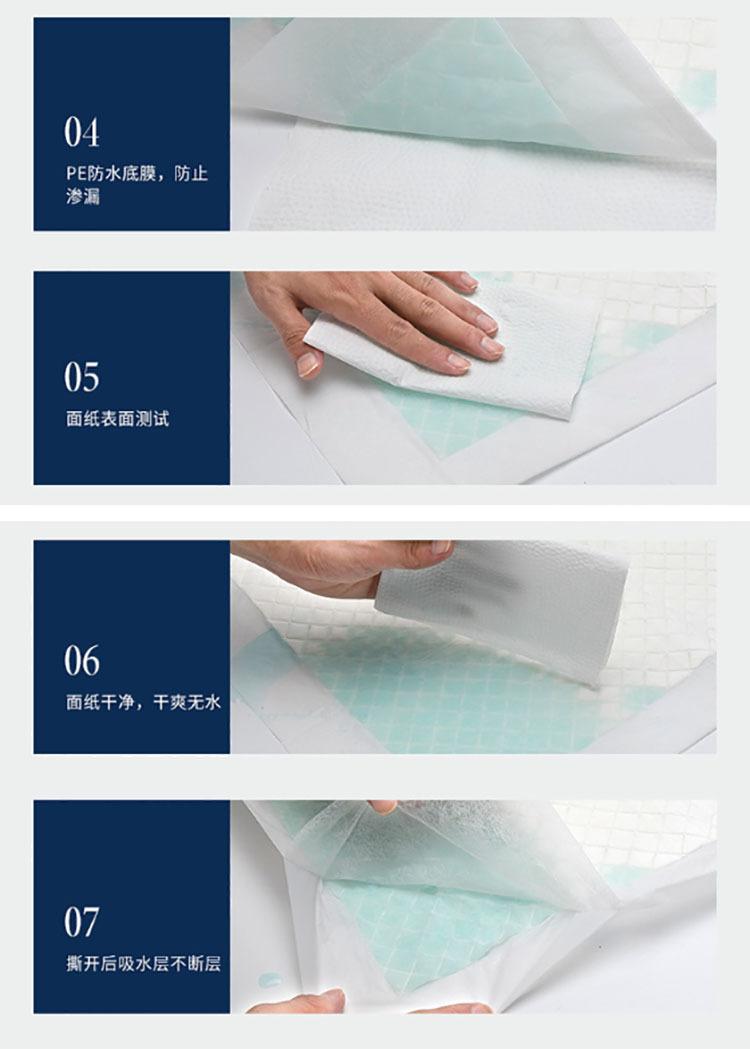 04

PE防水底膜，防止渗漏

05

面纸表面测试

06

面纸干净，干爽无水

07

撕开后吸水层不断层