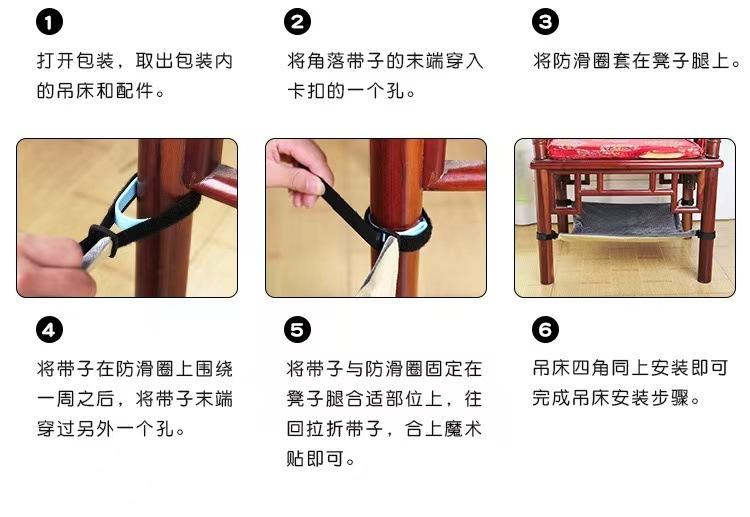 1
打开包装，取出包装内的吊床和配件。

2
将角落带子的末端穿入卡扣的一个孔。

3
将防滑圈套在凳子腿上。

4
将带子在防滑圈上围绕一周之后，将带子末端穿过另外一个孔。

5
将带子与防滑圈固定在凳子腿合适部位上，往回拉折带子，合上魔术贴即可。

6
吊床四角同上安装即可完成吊床安装步骤。