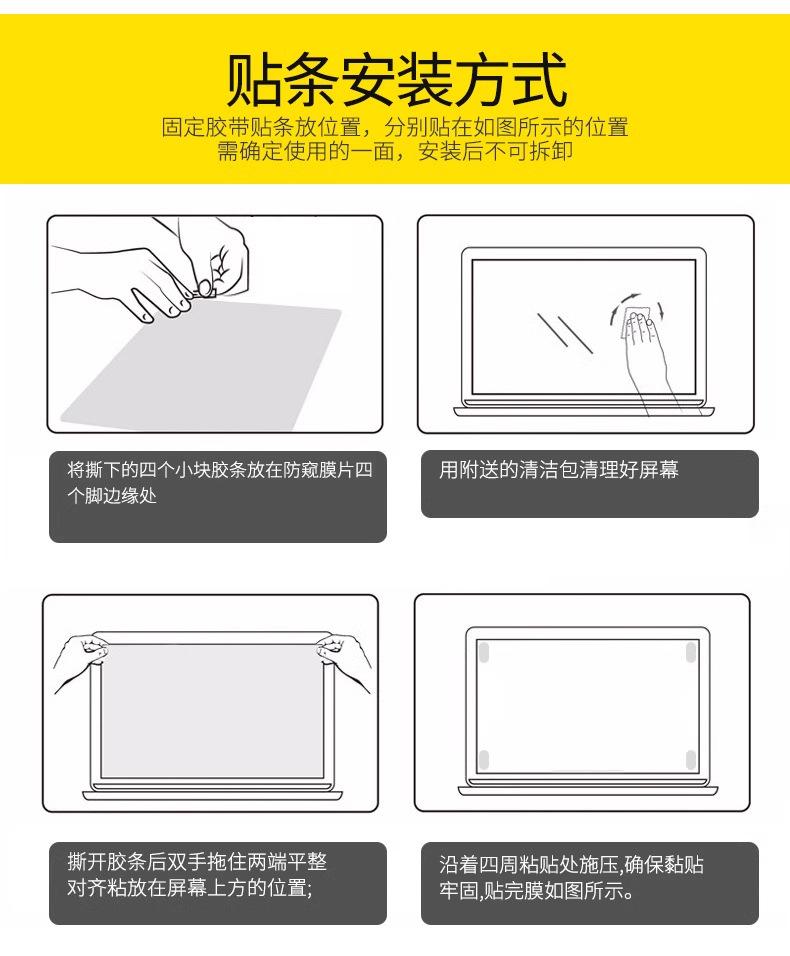 贴条安装方式

固定胶带贴条放位置，分别贴在如图所示的位置
需确定使用的一面，安装后不可拆卸

将撕下的四个小块胶条放在防窥膜片四个脚边缘处

用附送的清洁包清理好屏幕

撕开胶条后双手拖住两端平整对齐粘放在屏幕上方的位置;

沿着四周粘贴处施压,确保黏贴牢固,贴完膜如图所示。