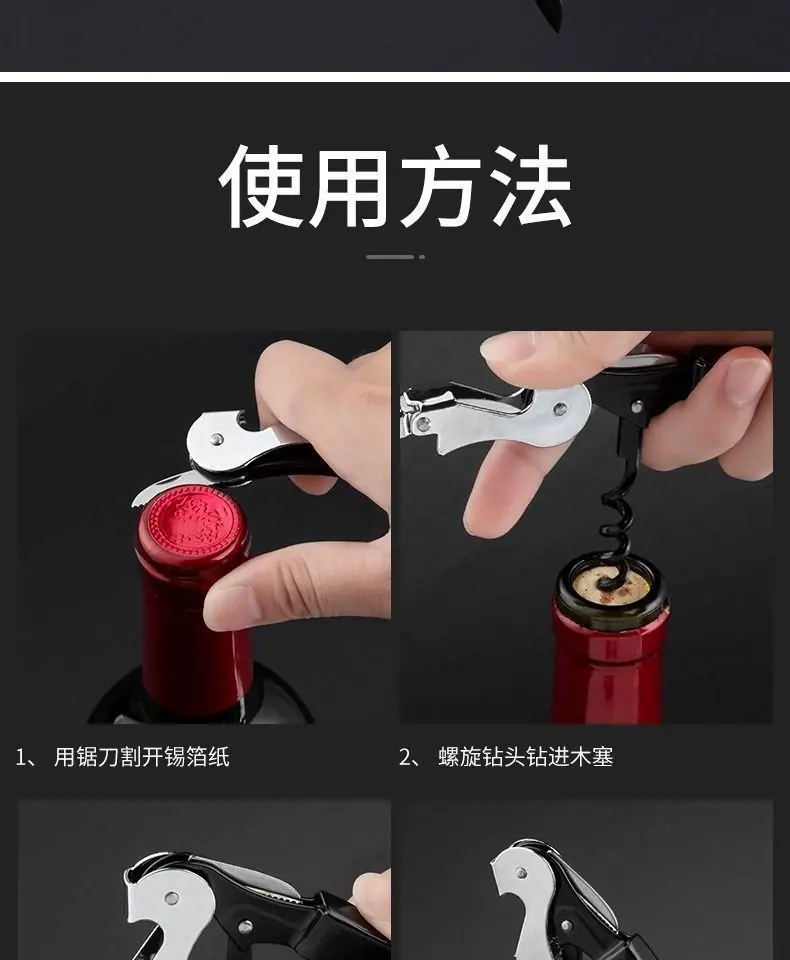 使用方法

1、用锯刀割开锡箔纸

2、螺旋钻头钻进木塞