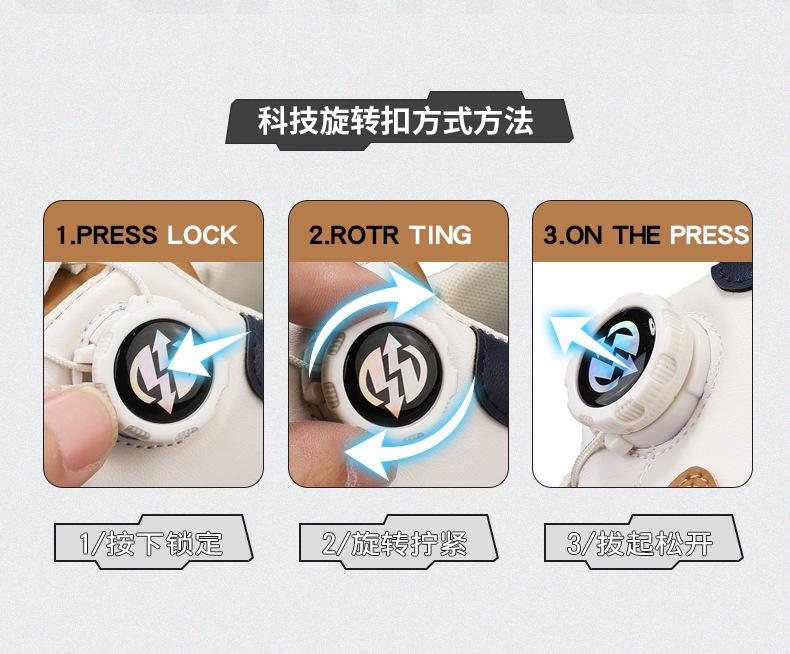 科技旋转扣方式方法

1.PRESS LOCK

2.ROTR TING

3.ON THE PRESS

1/按下锁定

2/旋转拧紧

3/拔起松开