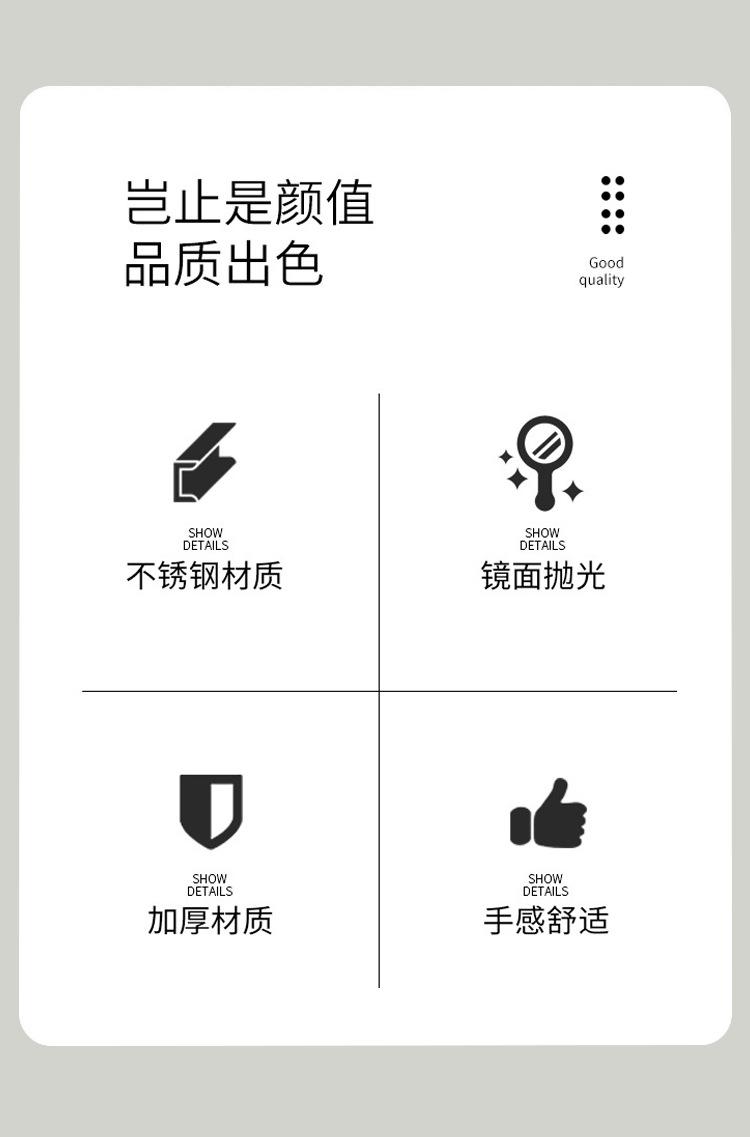 岂止是颜值
品质出色

Good
quality

SHOW
DETAILS
不锈钢材质

SHOW
DETAILS
镜面抛光

SHOW
DETAILS
加厚材质

SHOW
DETAILS
手感舒适