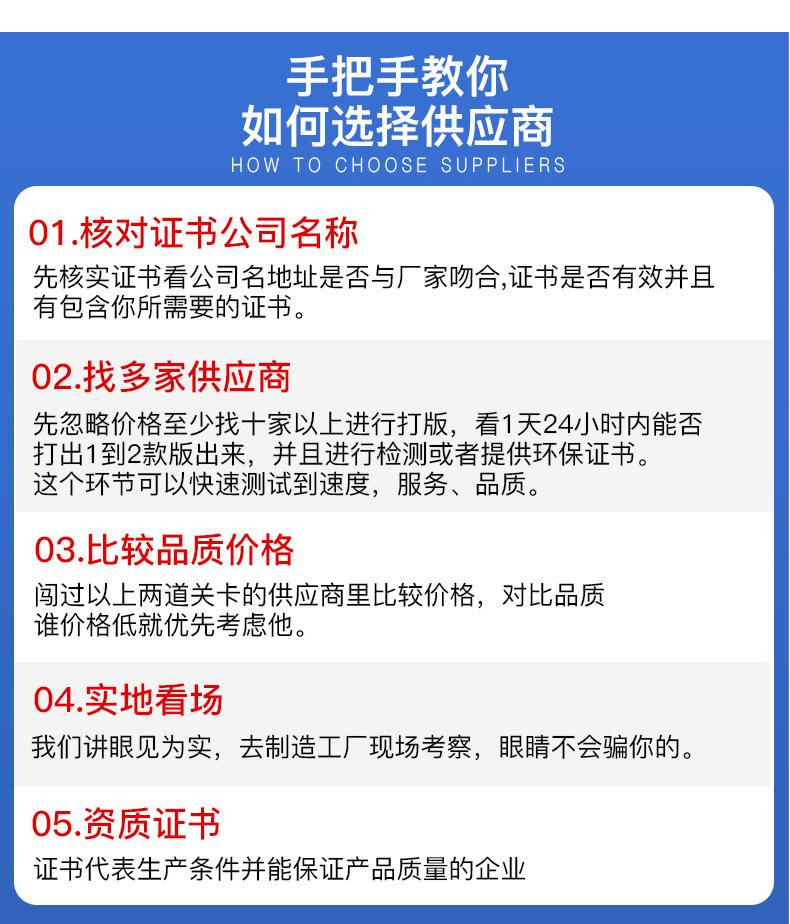 手把手教你
如何选择供应商
HOW TO CHOOSE SUPPLIERS

01.核对证书公司名称
先核实证书看公司名地址是否与厂家吻合,证书是否有效并且有包含你所需要的证书。

02.找多家供应商
先忽略价格至少找十家以上进行打版，看1天24小时内能否打出1到2款版出来，并且进行检测或者提供环保证书。
这个环节可以快速测试到速度，服务、品质。

03.比较品质价格
闯过以上两道关卡的供应商里比较价格，对比品质
谁价格低就优先考虑他。

04.实地看场
我们讲眼见为实，去制造工厂现场考察，眼睛不会骗你的。

05.资质证书
证书代表生产条件并能保证产品质量的企业