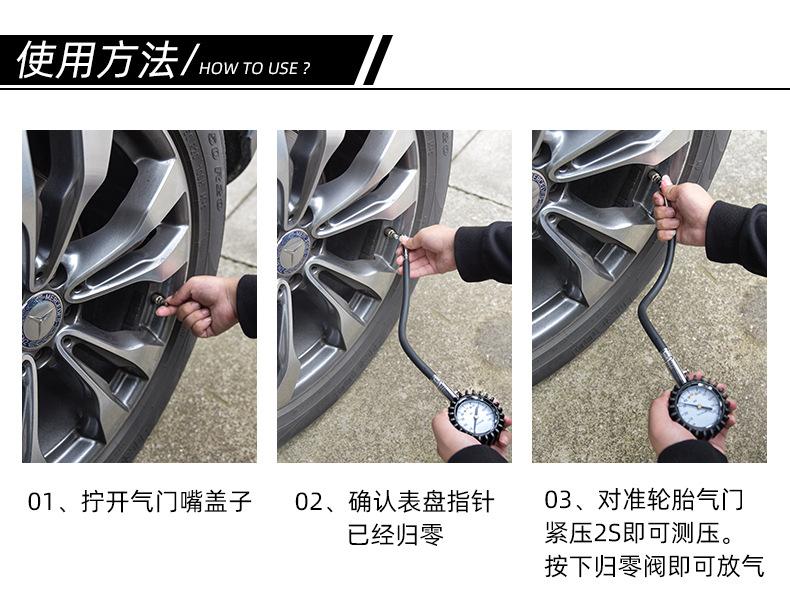 使用方法/ HOW TO USE ?

01、拧开气门嘴盖子

02、确认表盘指针已经归零

03、对准轮胎气门紧压2S即可测压。按下归零阀即可放气