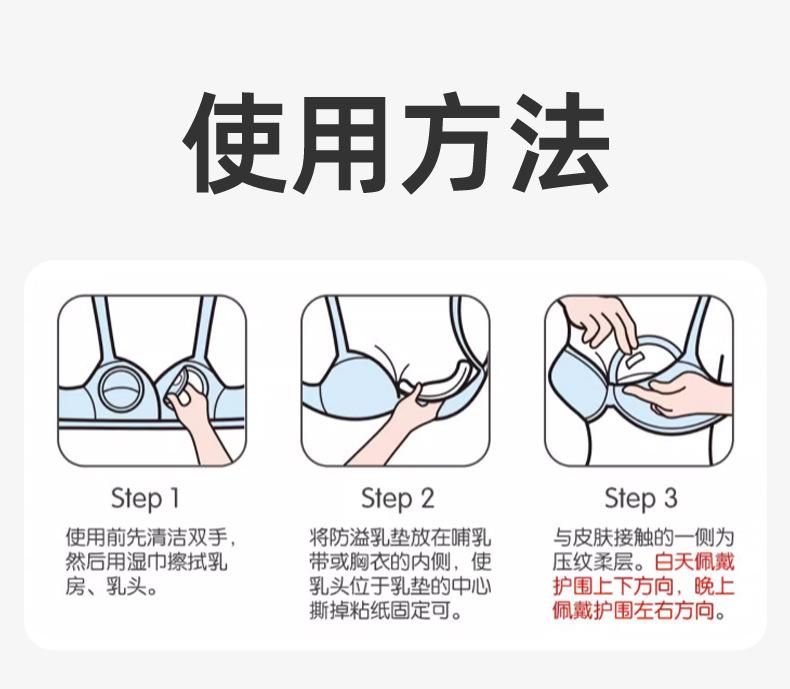 使用方法

Step 1

使用前先清洁双手，然后用湿巾擦拭乳房、乳头。

Step 2

将防溢乳垫放在哺乳带或胸衣的内侧，使乳头位于乳垫的中心撕掉粘纸固定可。

Step 3

与皮肤接触的一侧为压纹柔层。白天佩戴护围上下方向，晚上佩戴护围左右方向。