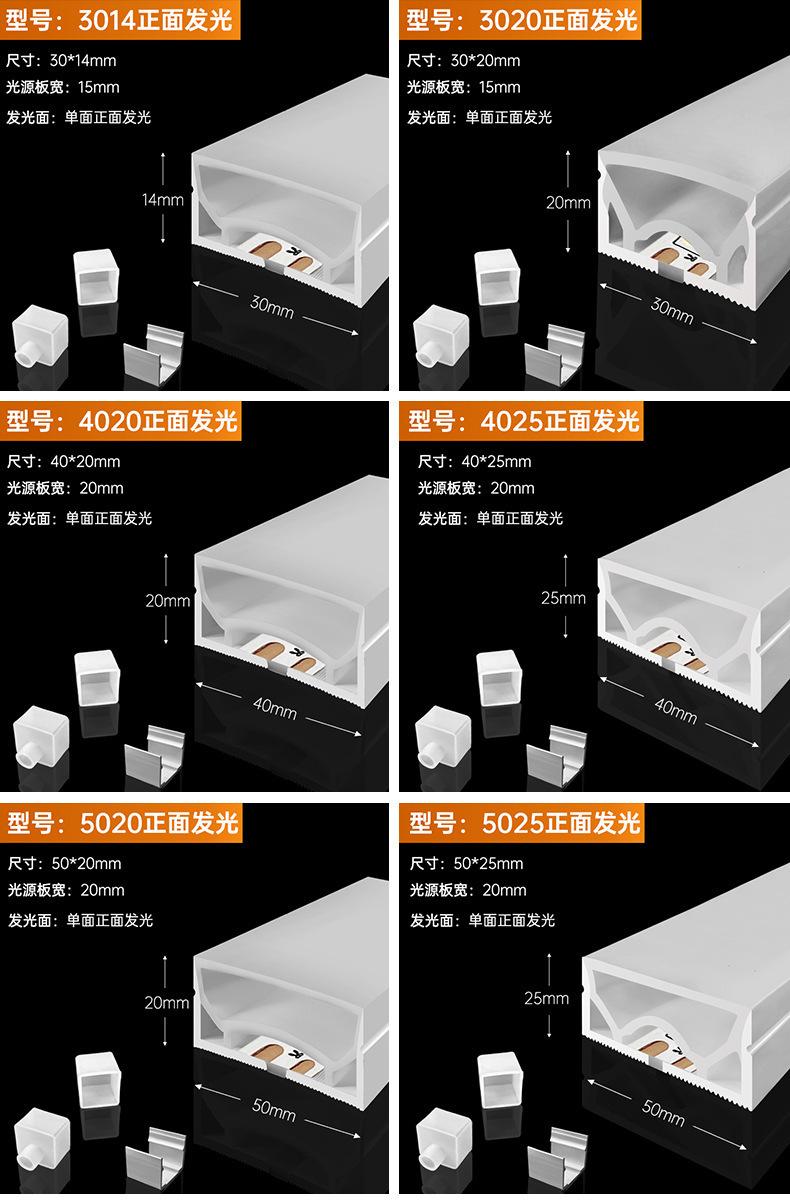 型号：3014正面发光

尺寸：30*14mm
光源板宽：15mm
发光面：单面正面发光

14mm
30mm

型号：3020正面发光

尺寸：30*20mm
光源板宽：15mm
发光面：单面正面发光

20mm
30mm

型号：4020正面发光

尺寸：40*20mm
光源板宽：20mm
发光面：单面正面发光

20mm
40mm

型号：4025正面发光

尺寸：40*25mm
光源板宽：20mm
发光面：单面正面发光

25mm
40mm

型号：5020正面发光

尺寸：50*20mm
光源板宽：20mm
发光面：单面正面发光

20mm
50mm

型号：5025正面发光

尺寸：50*25mm
光源板宽：20mm
发光面：单面正面发光

25mm
50mm