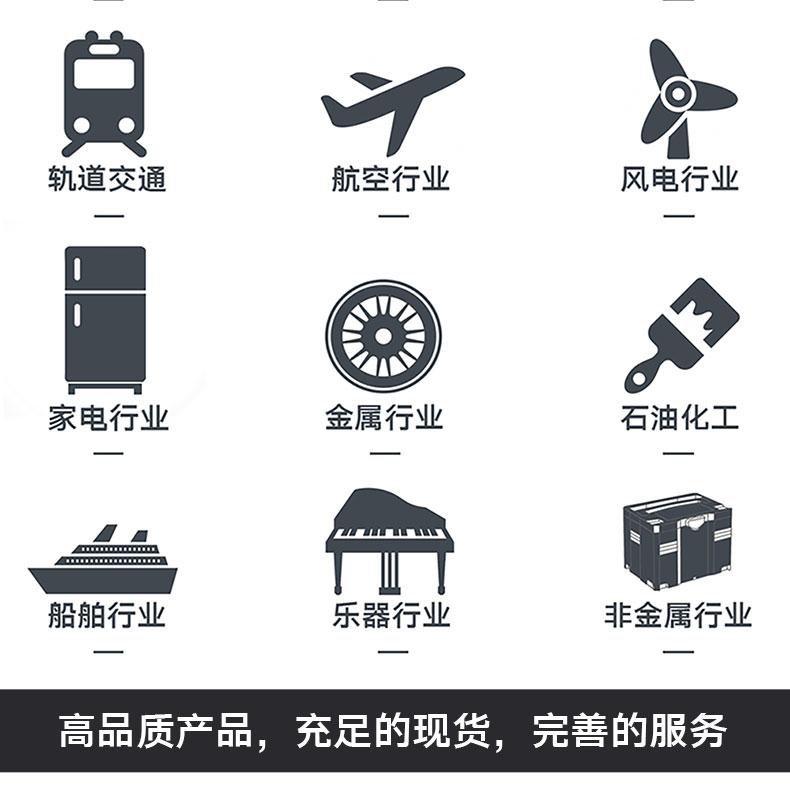 轨道交通

航空行业

风电行业

家电行业

金属行业

石油化工

船舶行业

乐器行业

非金属行业

高品质产品，充足的现货，完善的服务