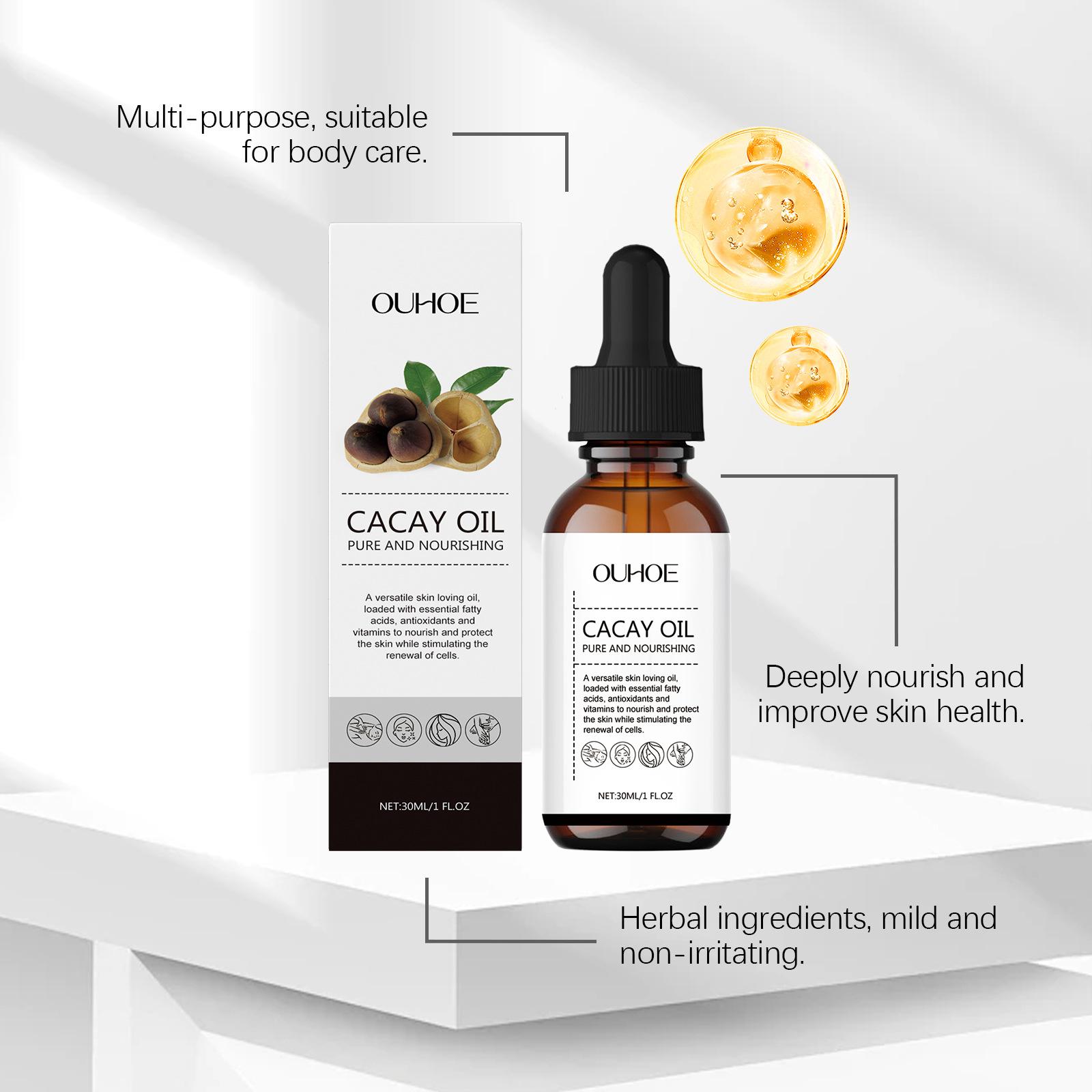 Multi-purpose, suitable for body care.

OUHOE

CACAY OIL
PURE AND NOURISHING

A versatile skin loving oil, loaded with essential fatty acids, antioxidants and vitamins to nourish and protect the skin while stimulating the renewal of cells.

NET:30ML/1 FL.OZ

OUHOE

CACAY OIL
PURE AND NOURISHING

A versatile skin loving oil, loaded with essential fatty acids, antioxidants and vitamins to nourish and protect the skin while stimulating the renewal of cells.

NET:30ML/1 FL.OZ

Deeply nourish and improve skin health.

Herbal ingredients, mild and non-irritating.