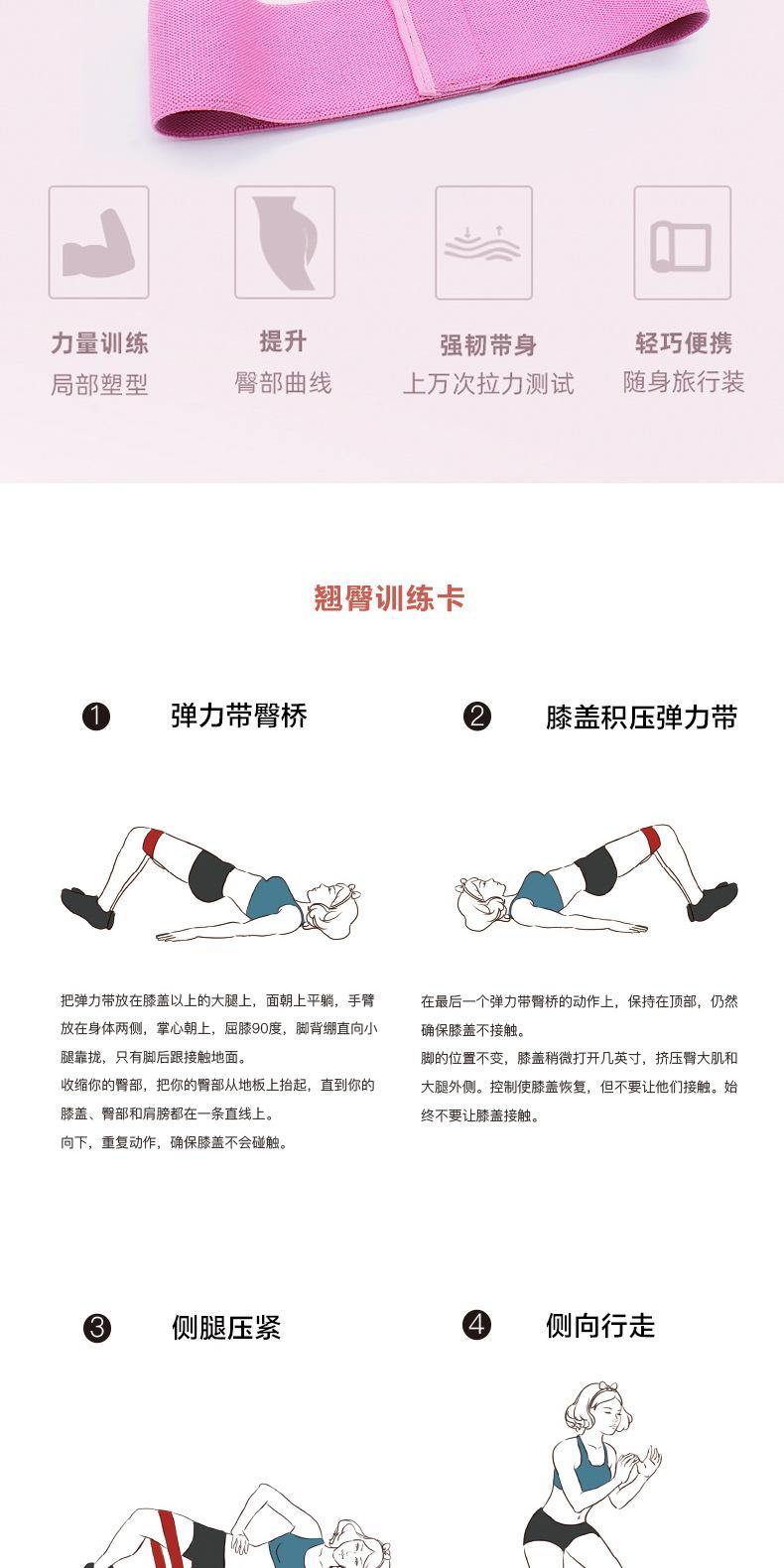 力量训练
局部塑型

提升
臀部曲线

强韧带身
上万次拉力测试

轻巧便携
随身旅行装

翘臀训练卡

❶ 弹力带臀桥

把弹力带放在膝盖以上的大腿上，面朝上平躺，手臂放在身体两侧，掌心朝上，屈膝90度，脚背绷直向小腿靠拢，只有脚后跟接触地面。
收缩你的臀部，把你的臀部从地板上抬起，直到你的膝盖、臀部和肩膀都在一条直线上。
向下，重复动作，确保膝盖不会碰触。

❷ 膝盖积压弹力带

在最后一个弹力带臀桥的动作上，保持在顶部，仍然确保膝盖不接触。
脚的位置不变，膝盖稍微打开几英寸，挤压臀大肌和大腿外侧。控制使膝盖恢复，但不要让他们接触。始终不要让膝盖接触。

❸ 侧腿压紧

❹ 侧向行走