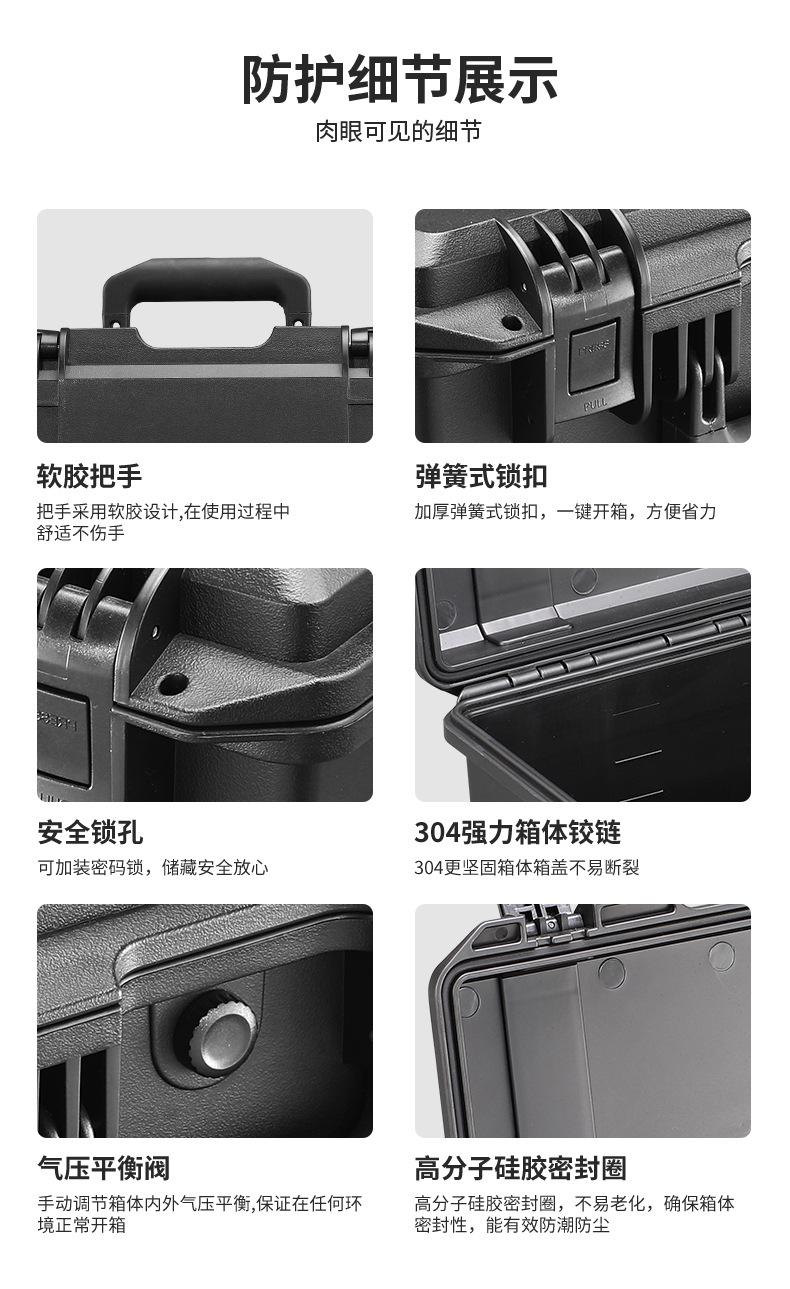 防护细节展示

肉眼可见的细节

PRESS

PULL

软胶把手

把手采用软胶设计,在使用过程中舒适不伤手

弹簧式锁扣

加厚弹簧式锁扣，一键开箱，方便省力

安全锁孔

可加装密码锁，储藏安全放心

304强力箱体铰链

304更坚固箱体箱盖不易断裂

气压平衡阀

手动调节箱体内外气压平衡,保证在任何环境正常开箱

高分子硅胶密封圈

高分子硅胶密封圈，不易老化，确保箱体密封性，能有效防潮防尘