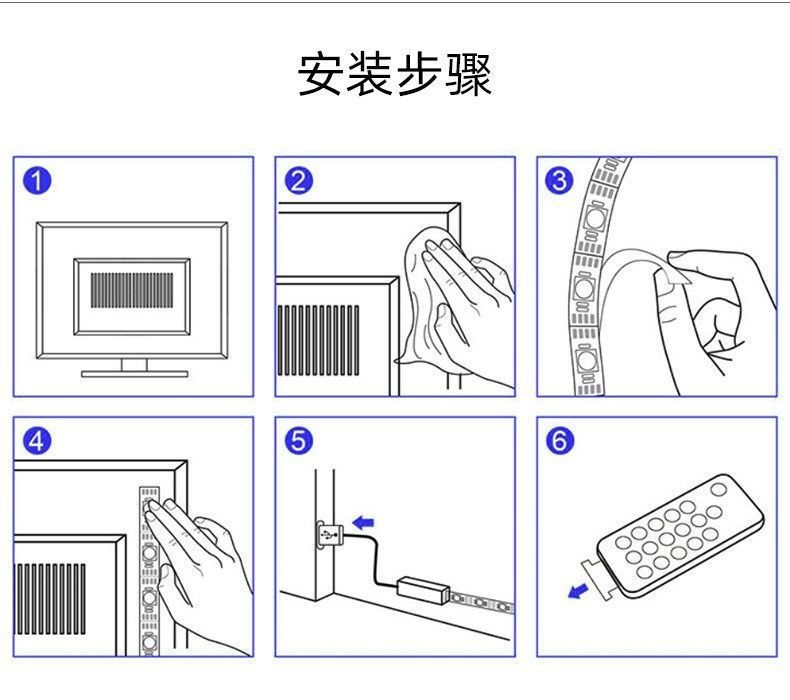 安装步骤

1

2

3

4

5

6