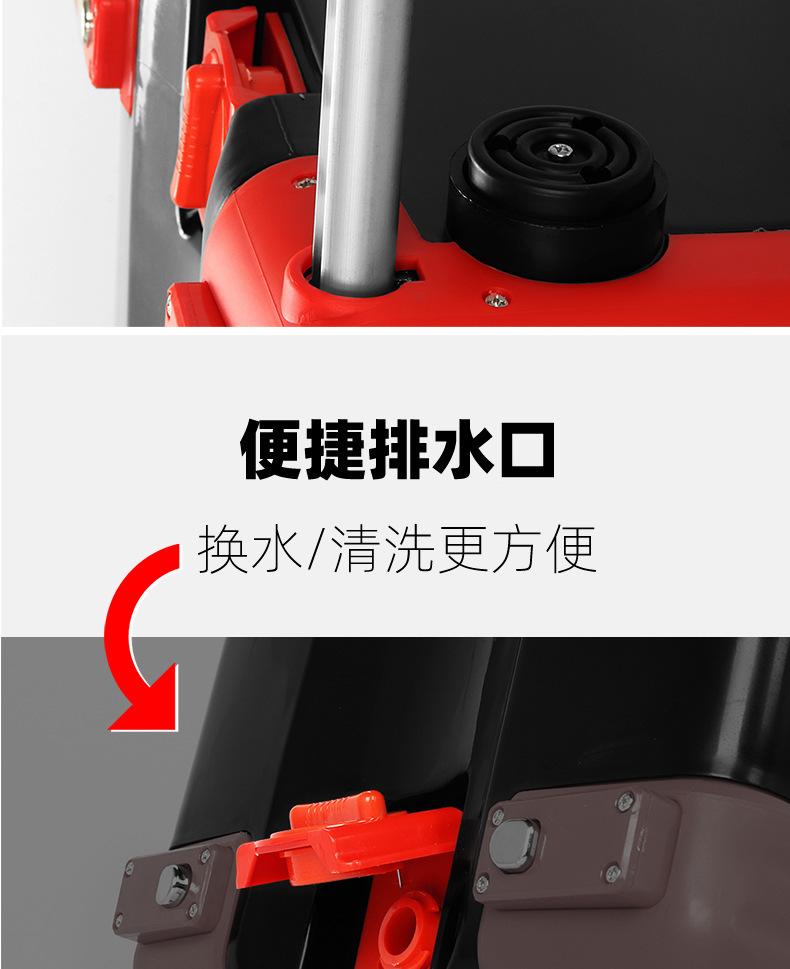 便捷排水口

换水/清洗更方便