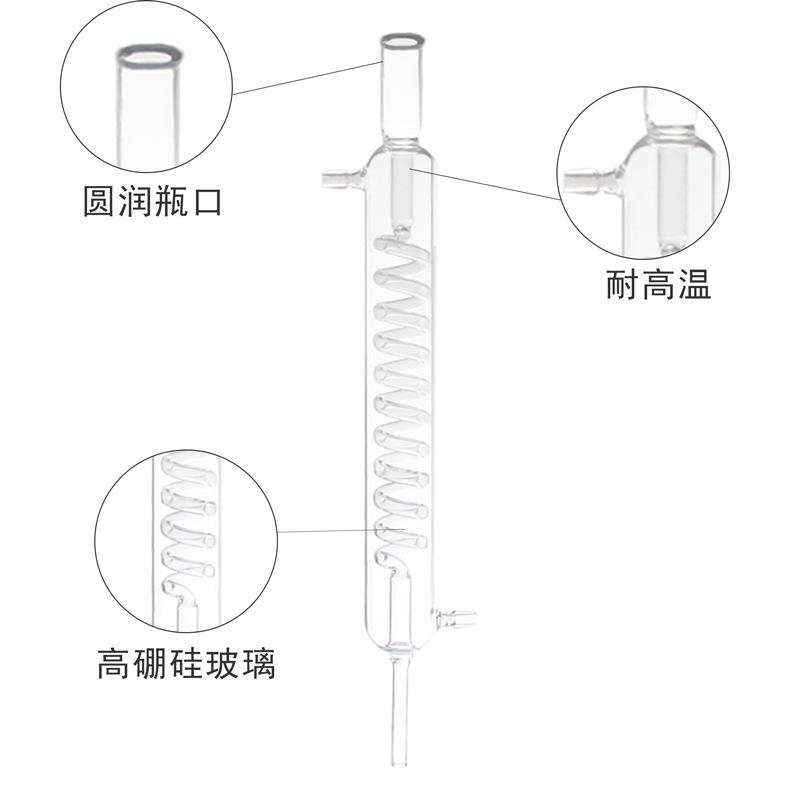 圆润瓶口

耐高温

高硼硅玻璃