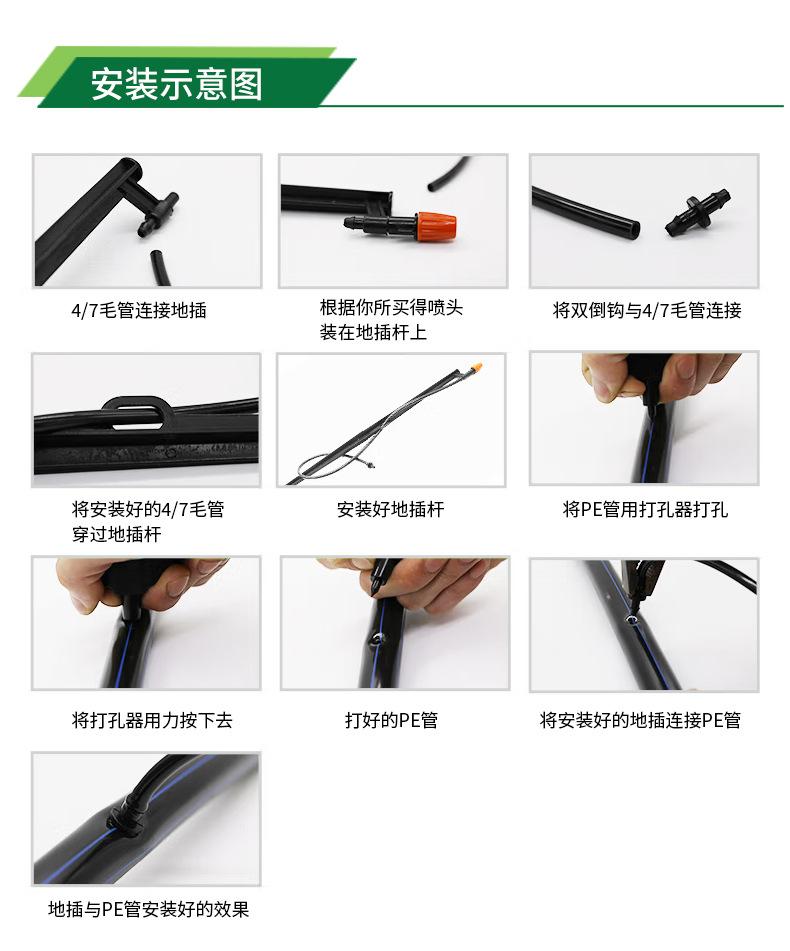 安装示意图

4/7毛管连接地插

根据你所买得喷头装在地插杆上

将双倒钩与4/7毛管连接

将安装好的4/7毛管穿过地插杆

安装好地插杆

将PE管用打孔器打孔

将打孔器用力按下去

打好的PE管

将安装好的地插连接PE管

地插与PE管安装好的效果